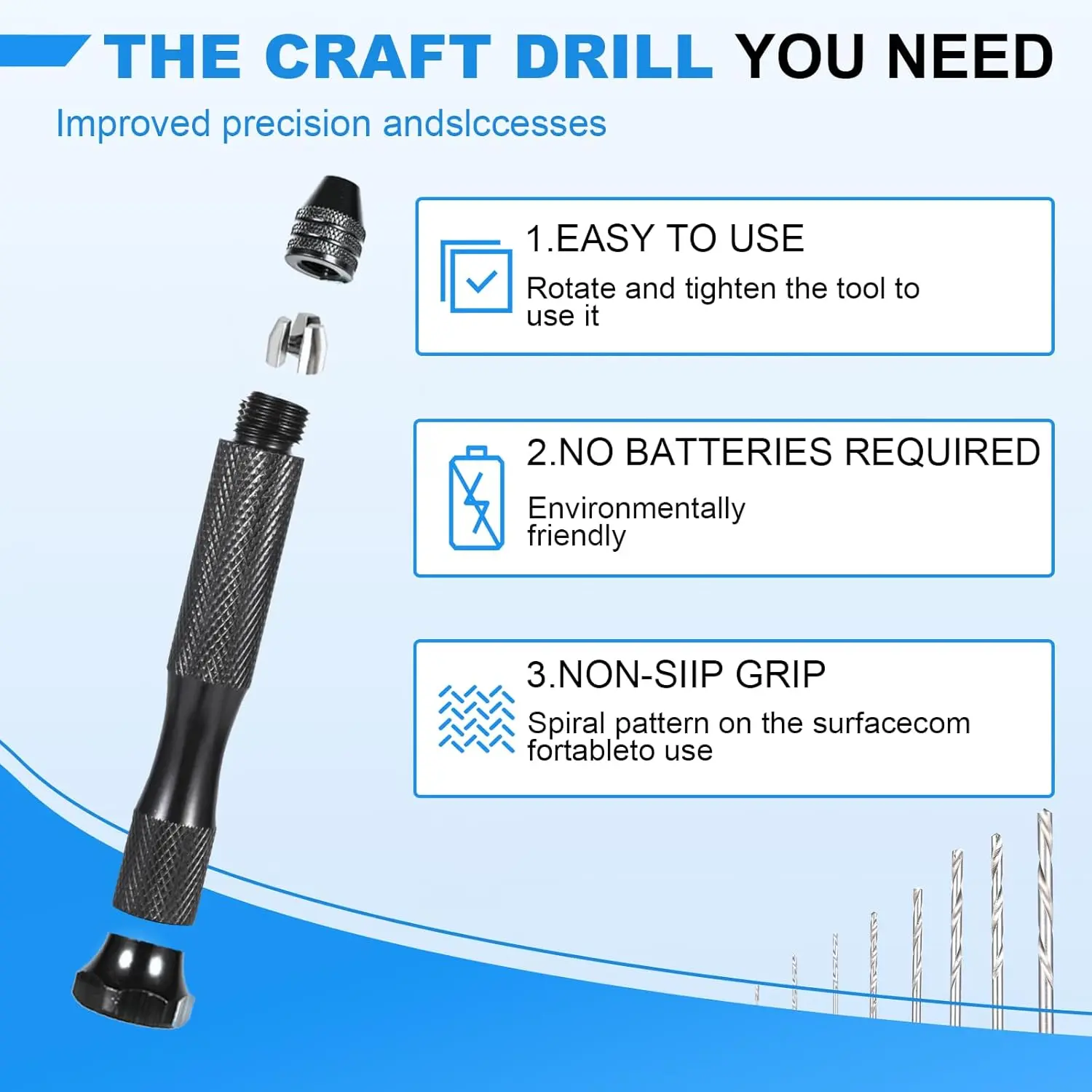 THE CRAFT DRILL YOU NEED

Improved precision andslccesses

1.EASY TO USE

Rotate and tighten the tool to use it

2.NO BATTERIES REQUIRED

Environmentally friendly

3.NON-SIIP GRIP

Spiral pattern on the surfacecom fortableto use