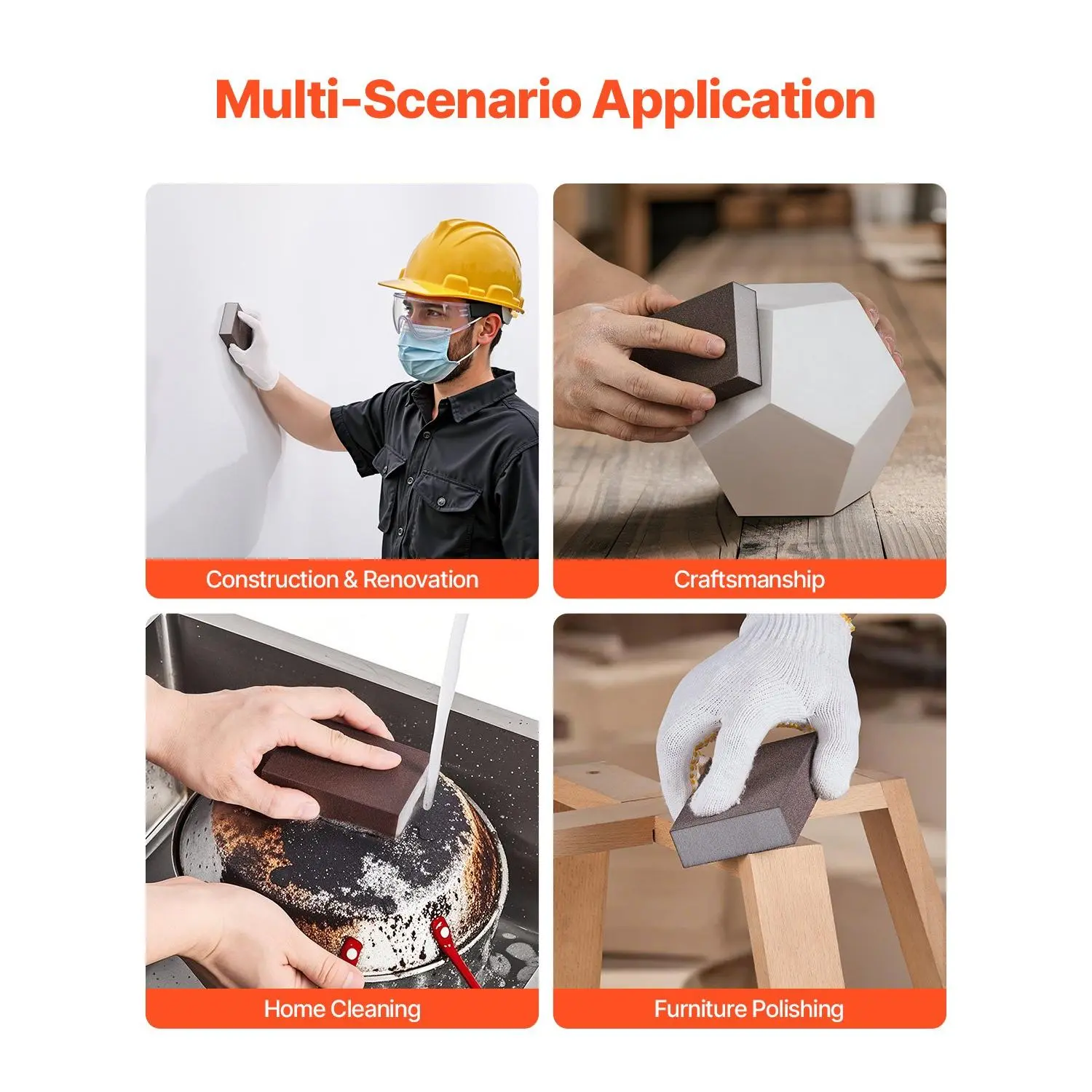 Multi-Scenario Application

Construction & Renovation

Craftsmanship

Home Cleaning

Furniture Polishing