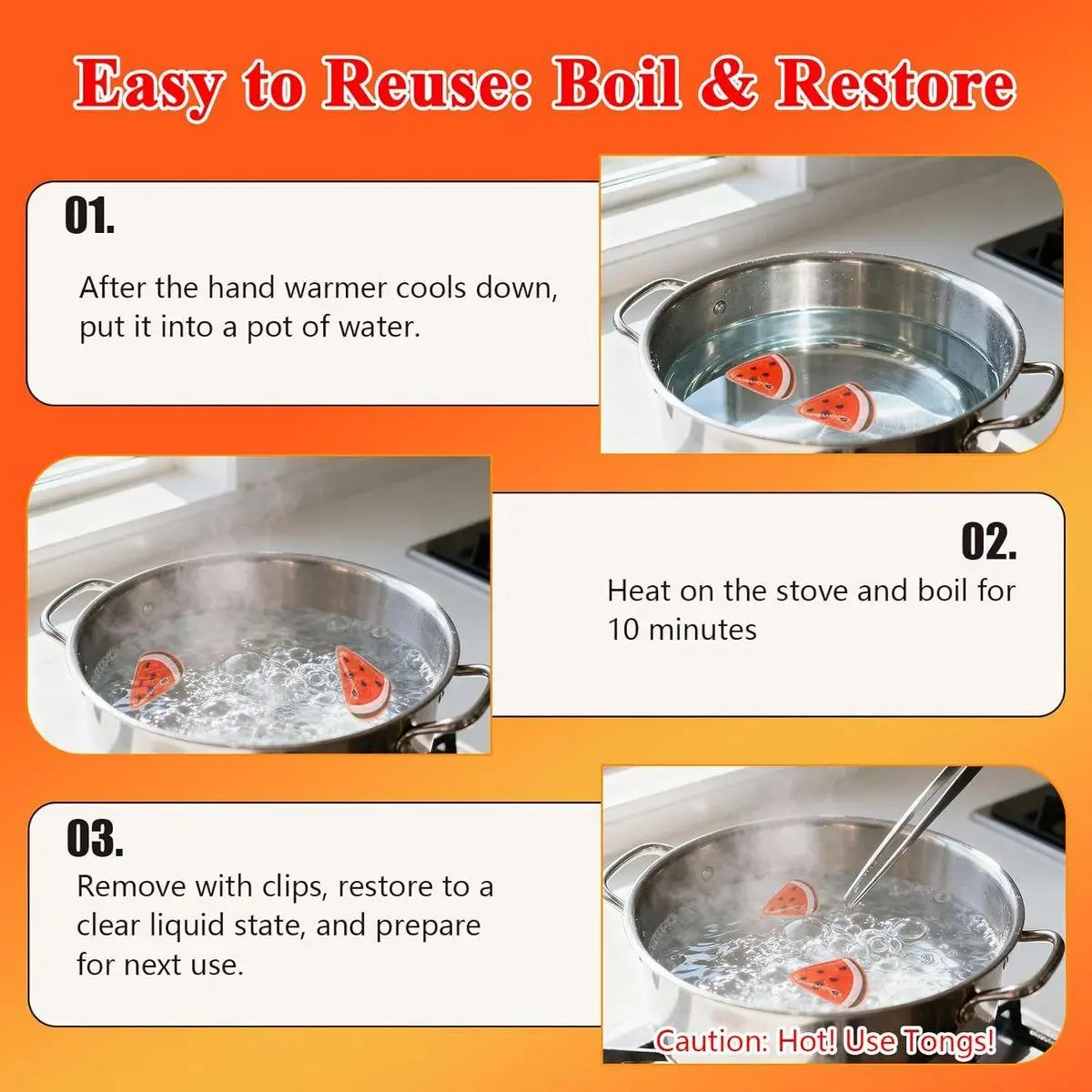 Easy to Reuse: Boil & Restore

01.

After the hand warmer cools down, put it into a pot of water.

02.

Heat on the stove and boil for 10 minutes

03.

Remove with clips, restore to a clear liquid state, and prepare for next use.

Caution: Hot! Use Tongs!