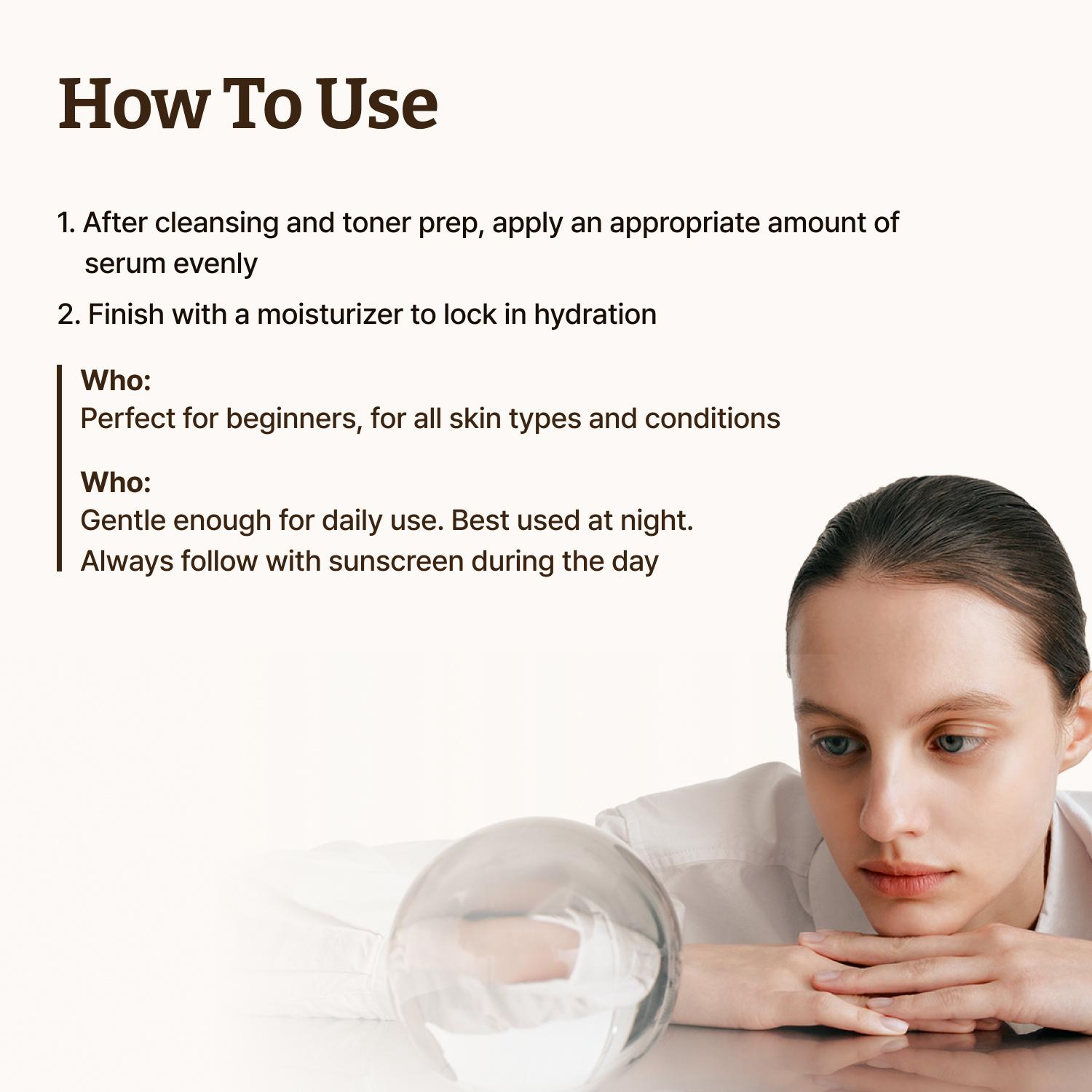 How To Use

1. After cleansing and toner prep, apply an appropriate amount of serum evenly

2. Finish with a moisturizer to lock in hydration

Who:
Perfect for beginners, for all skin types and conditions

Who:
Gentle enough for daily use. Best used at night.
Always follow with sunscreen during the day