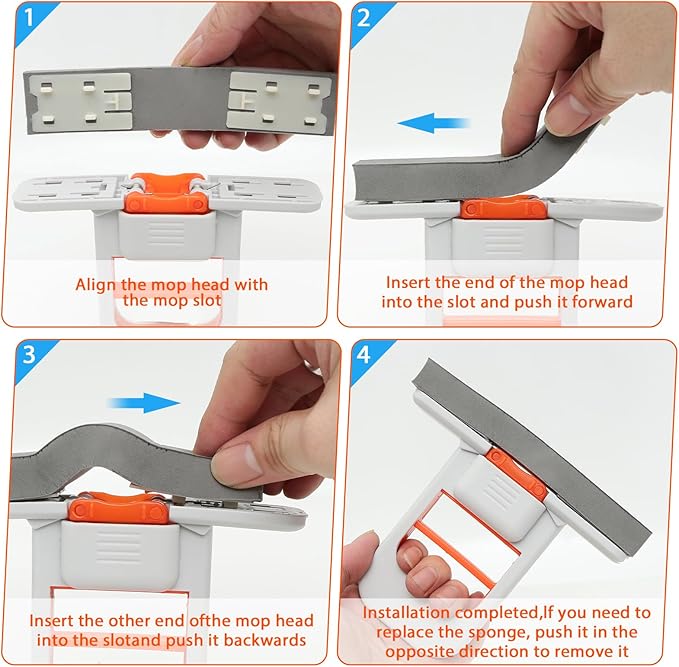 1

Align the mop head with the mop slot

2

Insert the end of the mop head into the slot and push it forward

3

Insert the other end ofthe mop head into the slotand push it backwards

4

Installation completed,If you need to replace the sponge, push it in the opposite direction to remove it