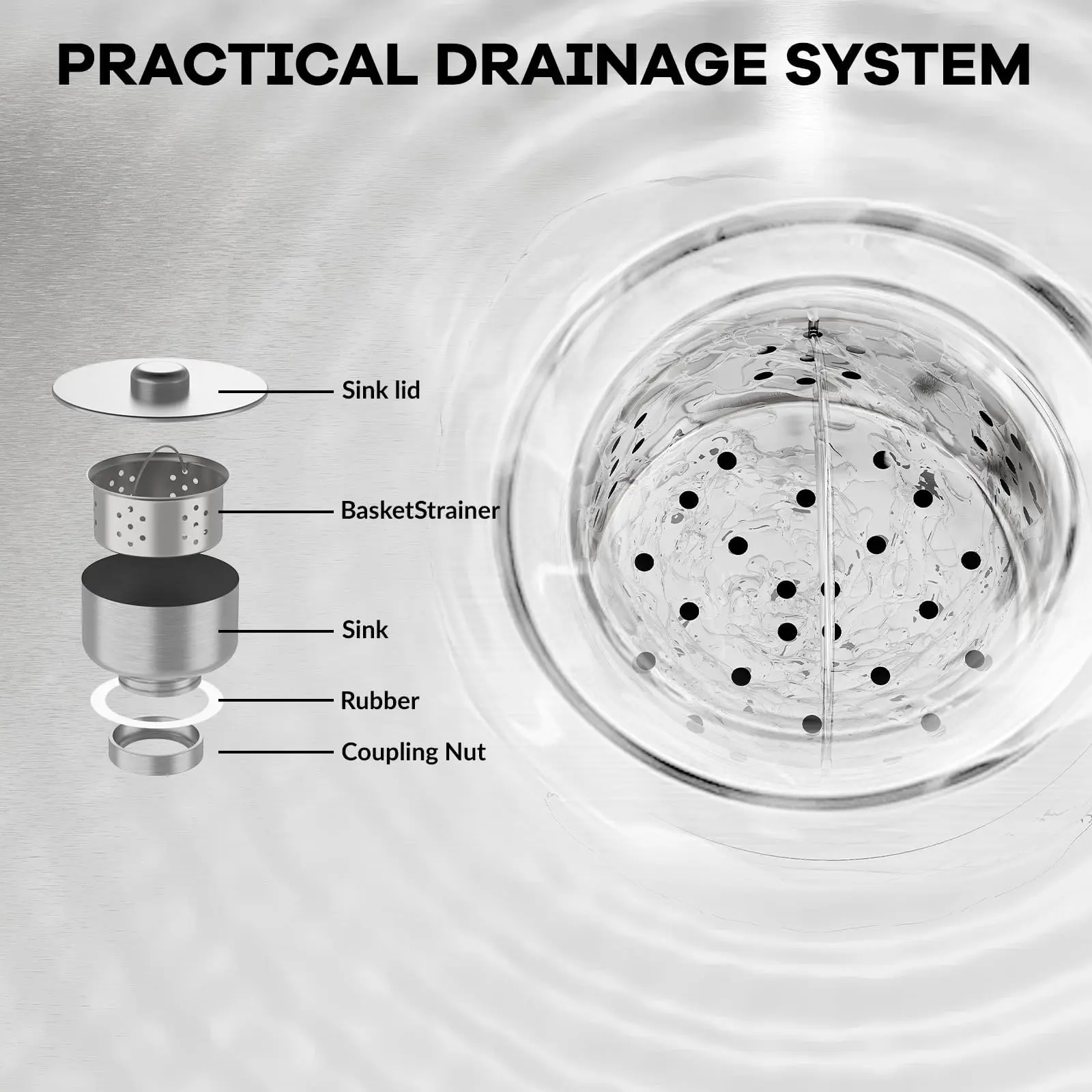 PRACTICAL DRAINAGE SYSTEM

Sink lid

BasketStrainer

Sink

Rubber

Coupling Nut