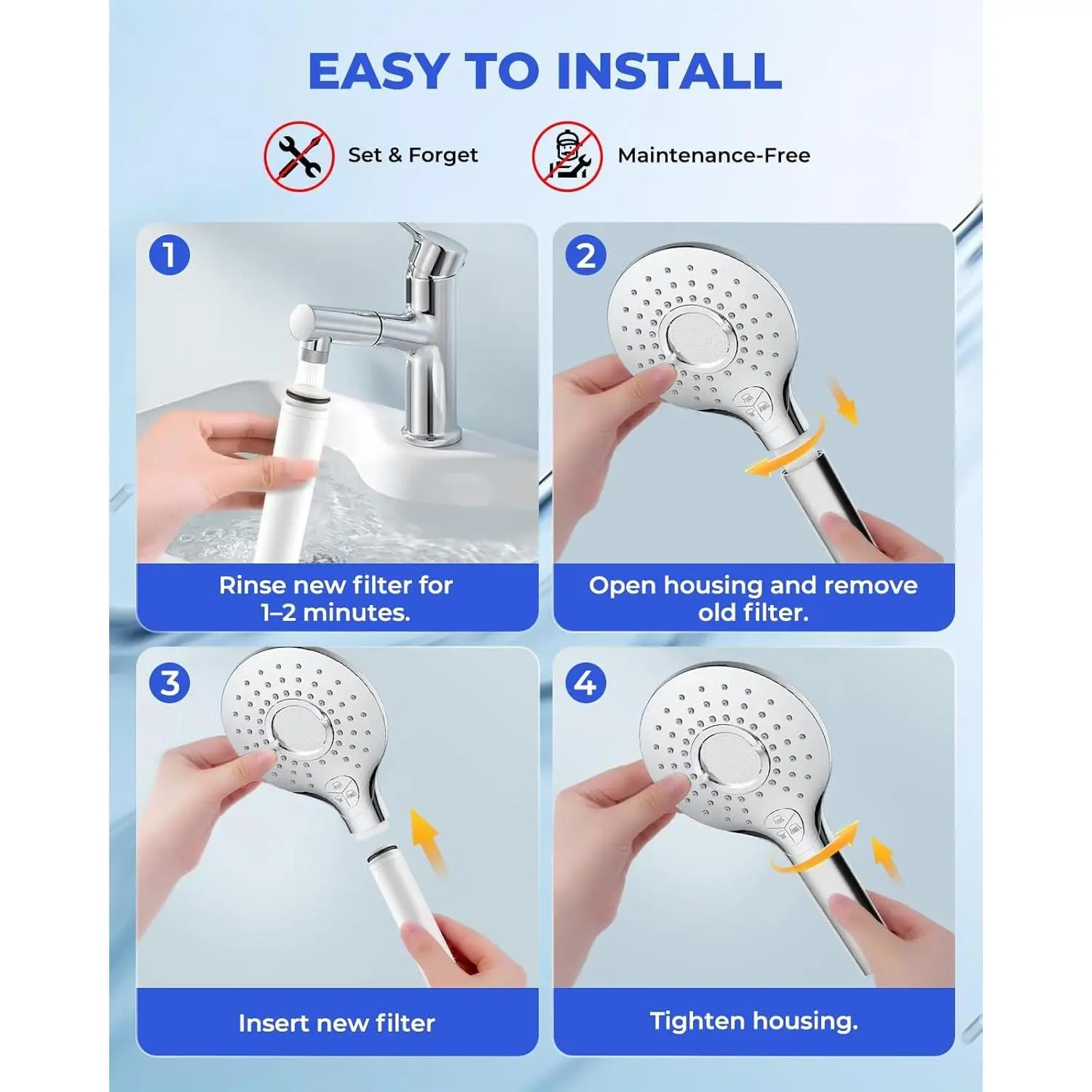 EASY TO INSTALL

Set & Forget

Maintenance-Free

1

Rinse new filter for 1–2 minutes.

2

Open housing and remove old filter.

3

Insert new filter

4

Tighten housing.