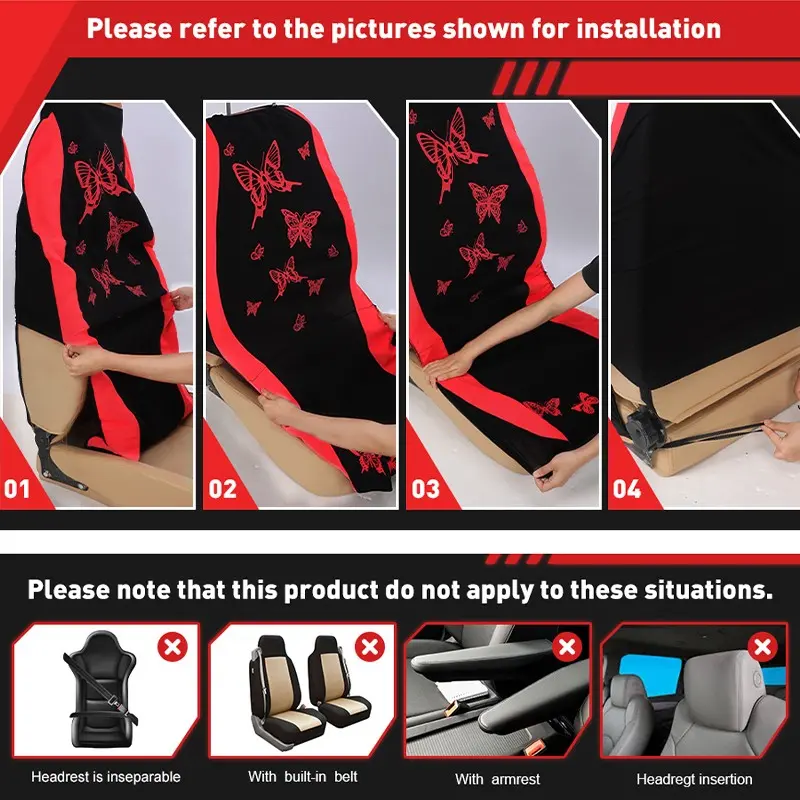 Please refer to the pictures shown for installation

01

02

03

04

Please note that this product do not apply to these situations.

Headrest is inseparable

With built-in belt

With armrest

Headregt insertion