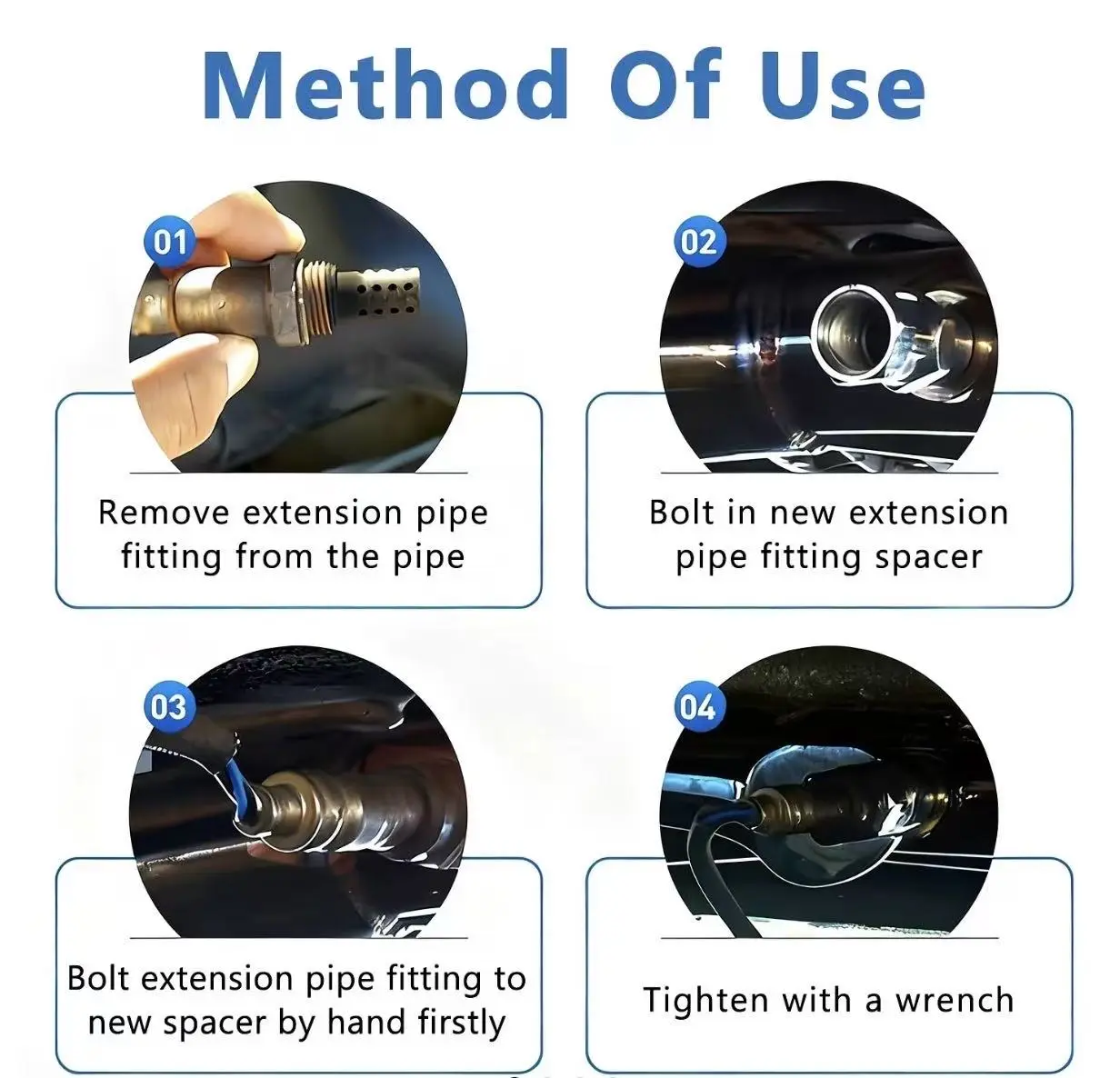 Method Of Use

01

Remove extension pipe fitting from the pipe

02

Bolt in new extension pipe fitting spacer

03

Bolt extension pipe fitting to new spacer by hand firstly

04

Tighten with a wrench