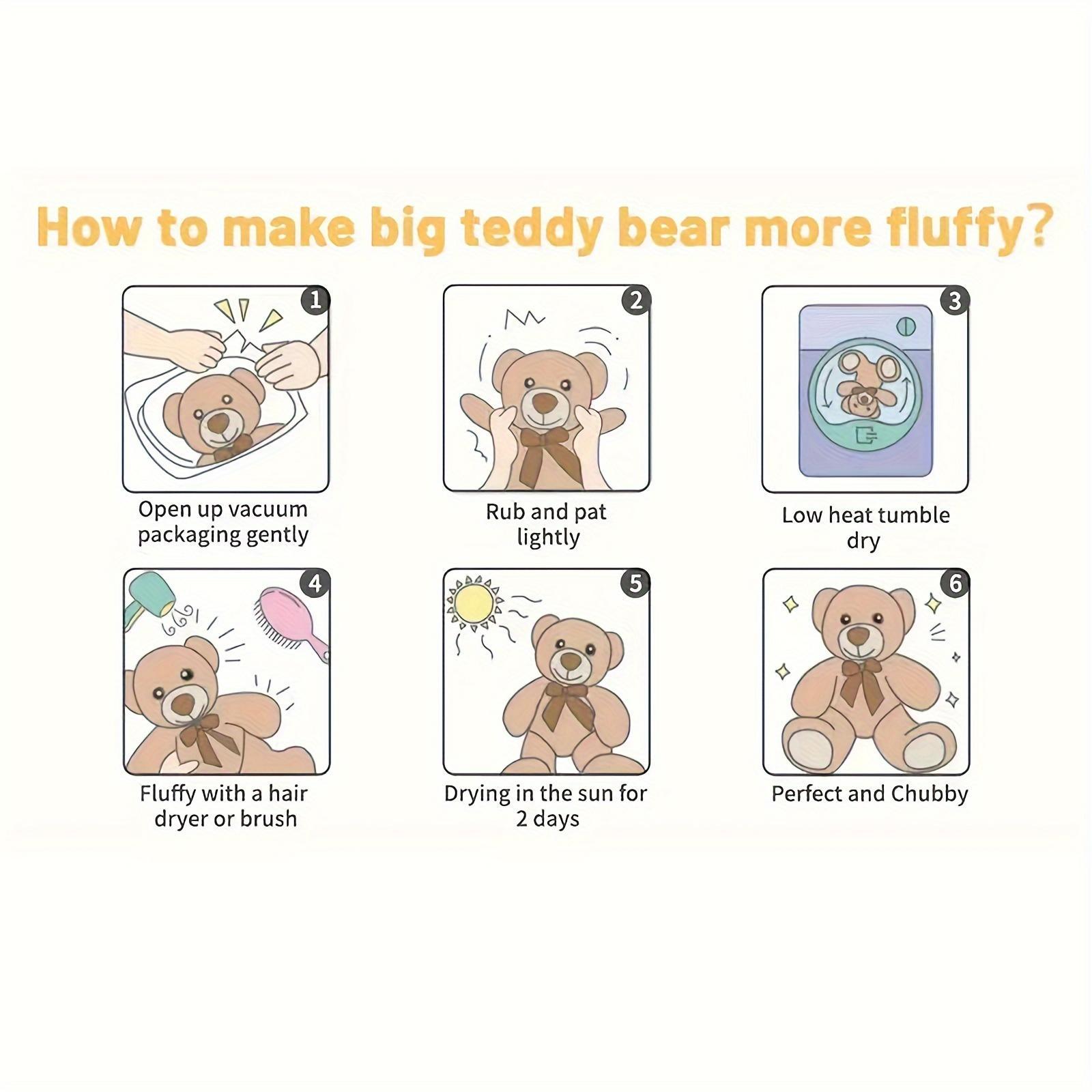 How to make big teddy bear more fluffy?

1
Open up vacuum packaging gently

2
Rub and pat lightly

3
Low heat tumble dry

4
Fluffy with a hair dryer or brush

5
Drying in the sun for 2 days

6
Perfect and Chubby