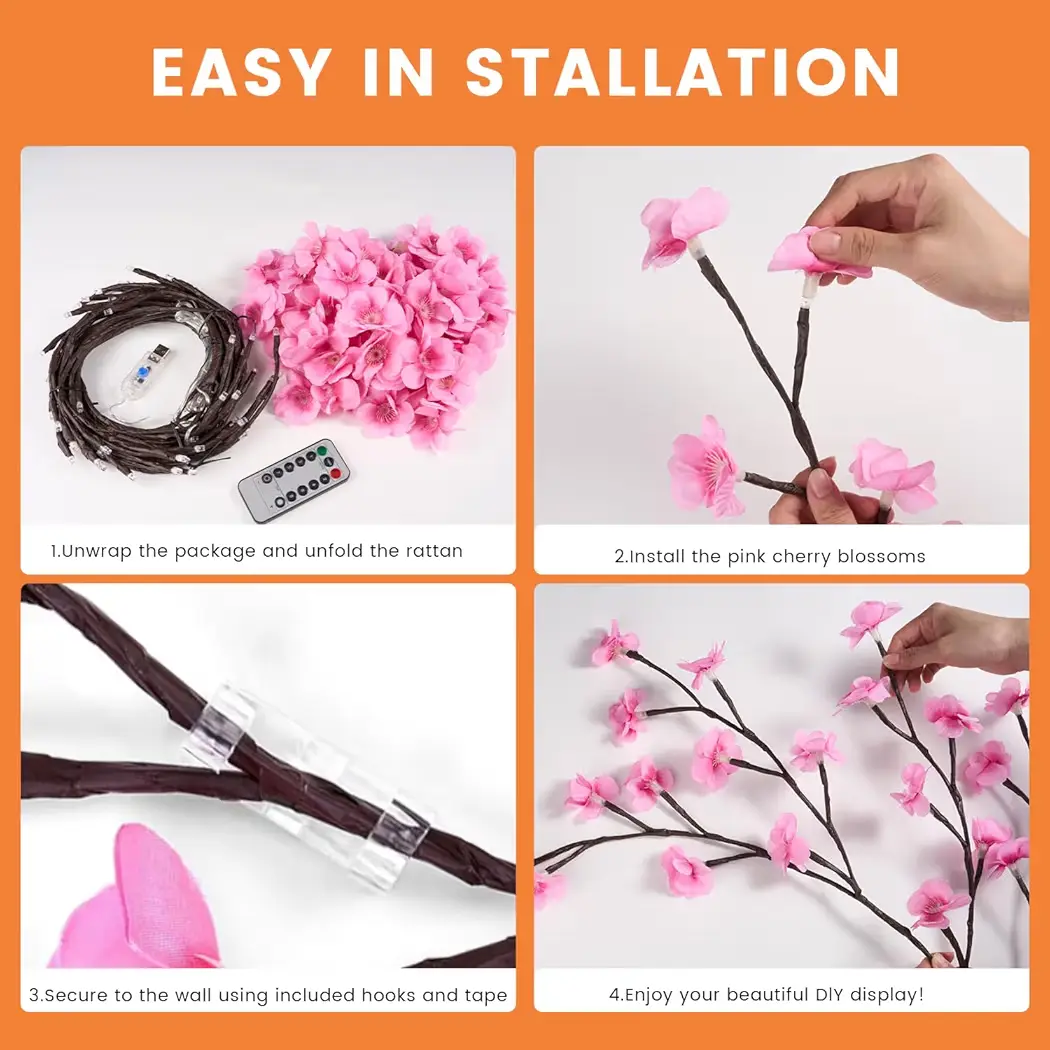 EASY IN STALLATION

1.Unwrap the package and unfold the rattan

2.Install the pink cherry blossoms

3.Secure to the wall using included hooks and tape

4.Enjoy your beautiful DIY display!