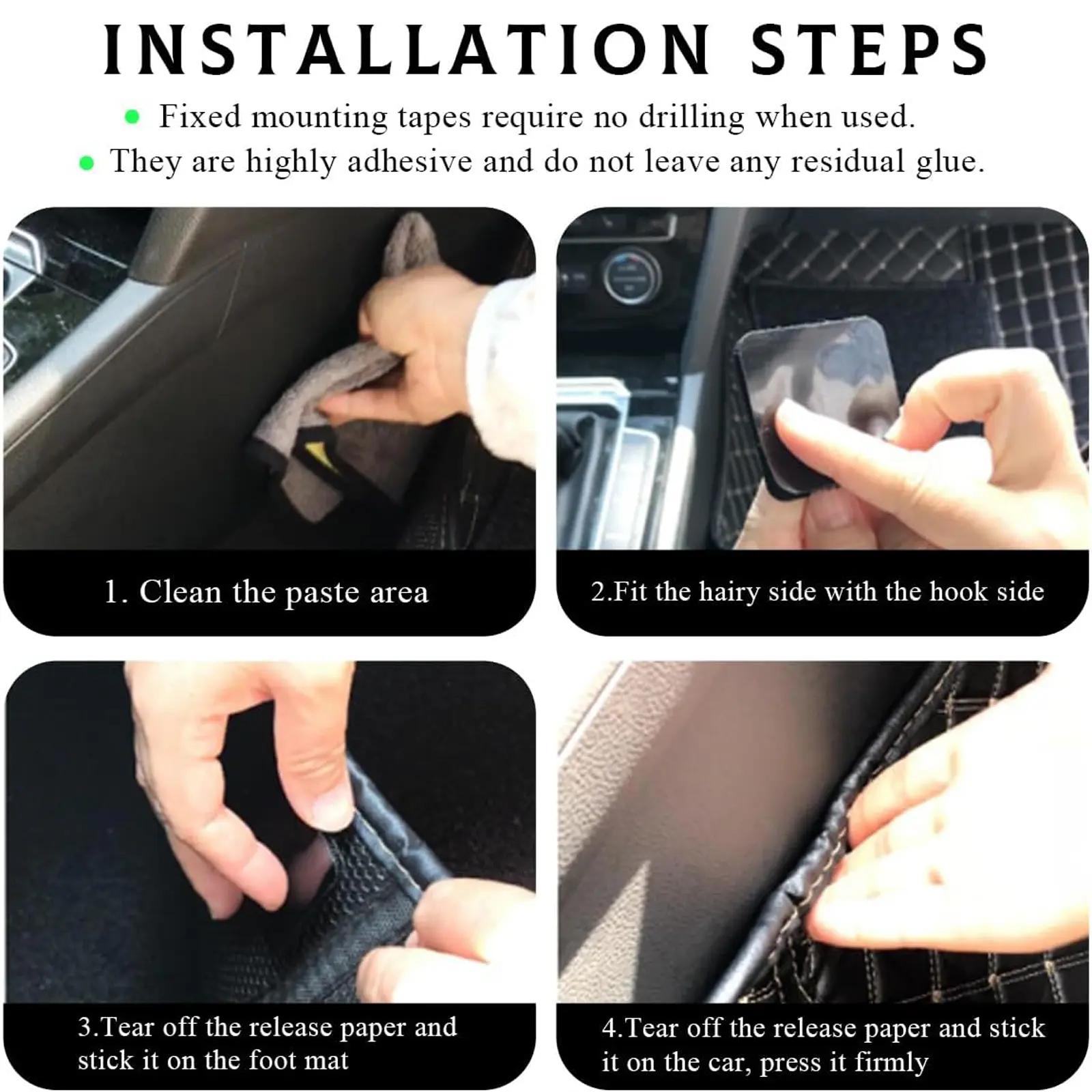 INSTALLATION STEPS

Fixed mounting tapes require no drilling when used.

They are highly adhesive and do not leave any residual glue.

1. Clean the paste area

2.Fit the hairy side with the hook side

3.Tear off the release paper and stick it on the foot mat

4.Tear off the release paper and stick it on the car, press it firmly