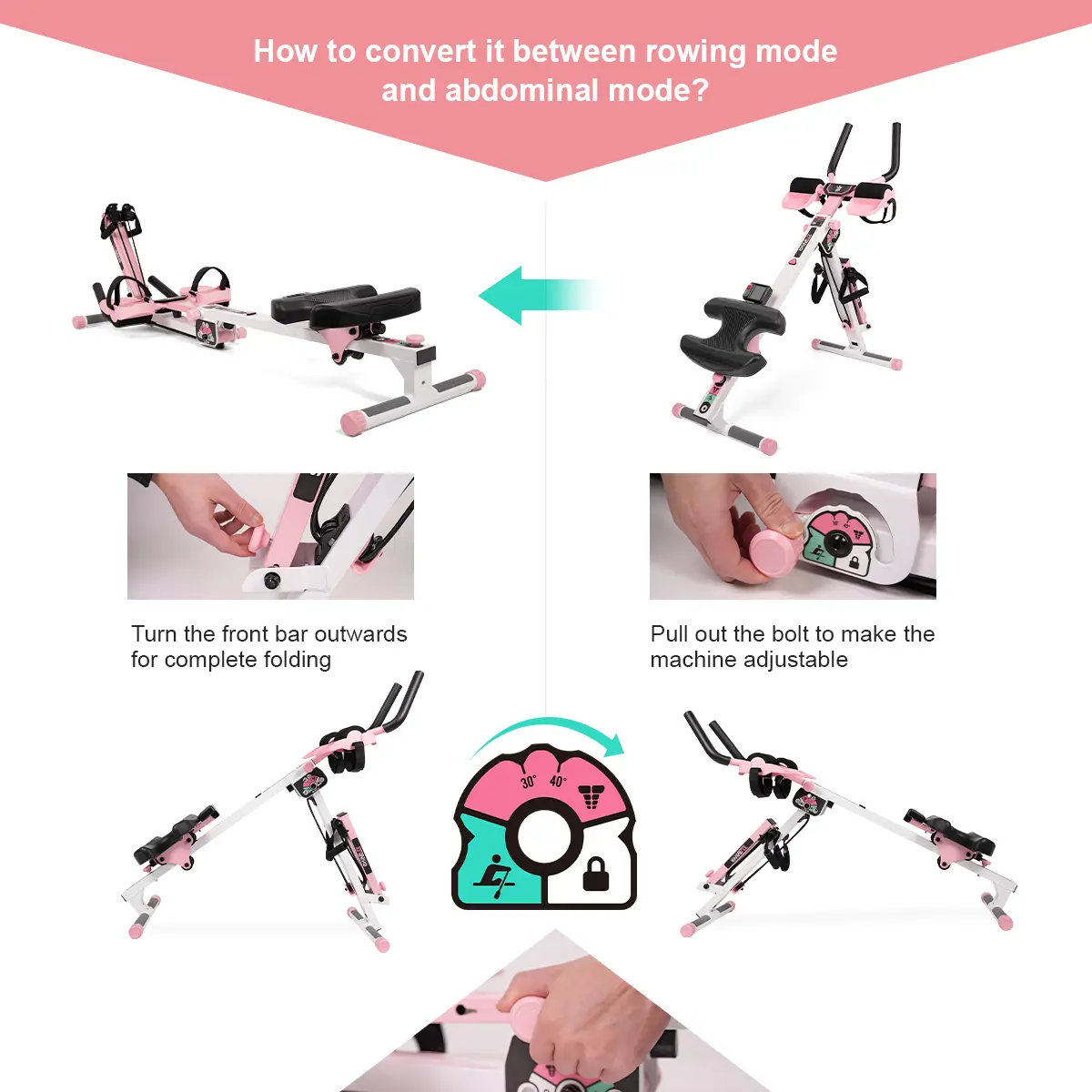 How to convert it between rowing mode and abdominal mode?

Turn the front bar outwards for complete folding

Pull out the bolt to make the machine adjustable

30° 40°