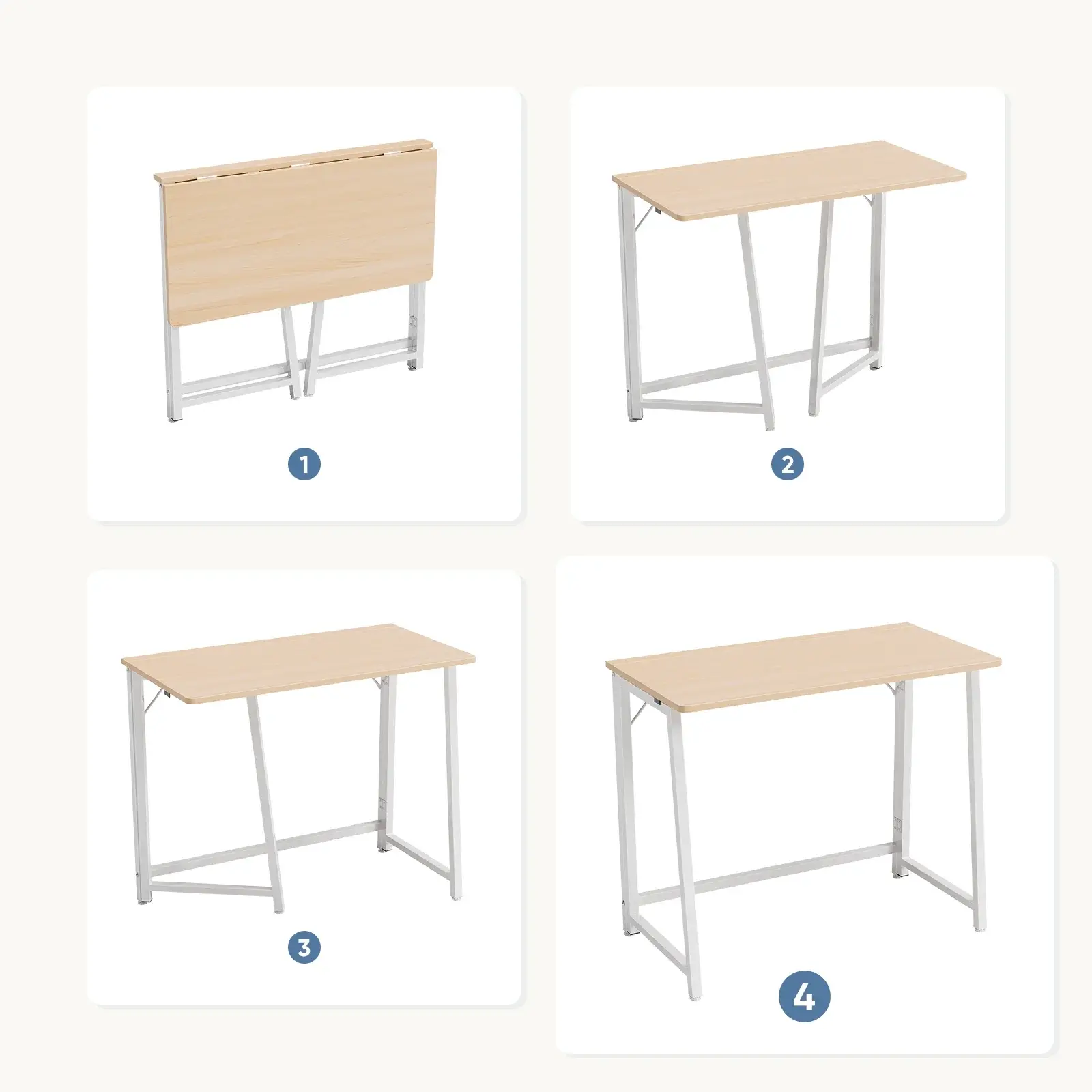 1

2

3

4