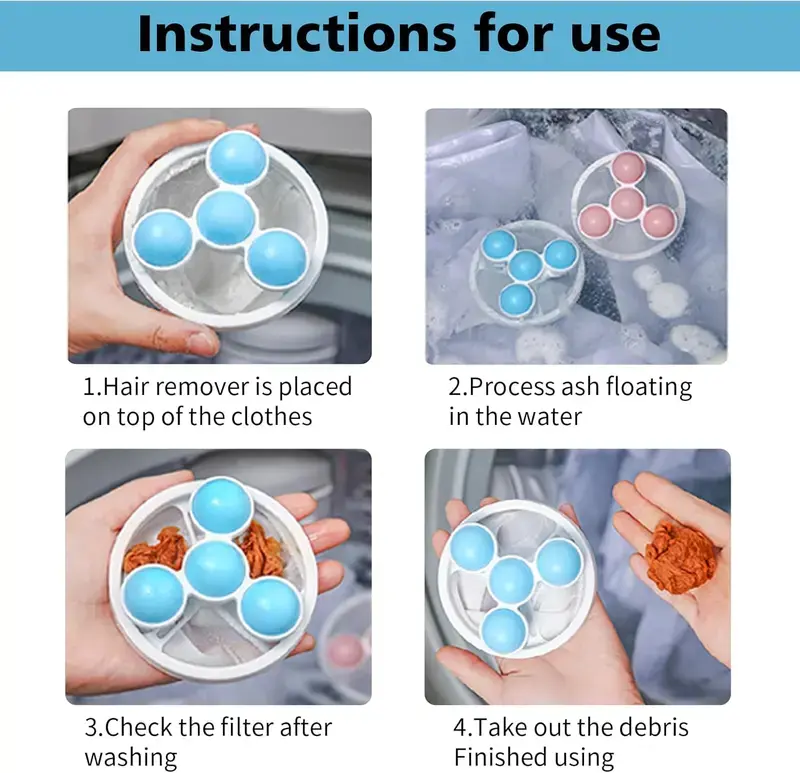 Instructions for use

1.Hair remover is placed on top of the clothes

2.Process ash floating in the water

3.Check the filter after washing

4.Take out the debris Finished using