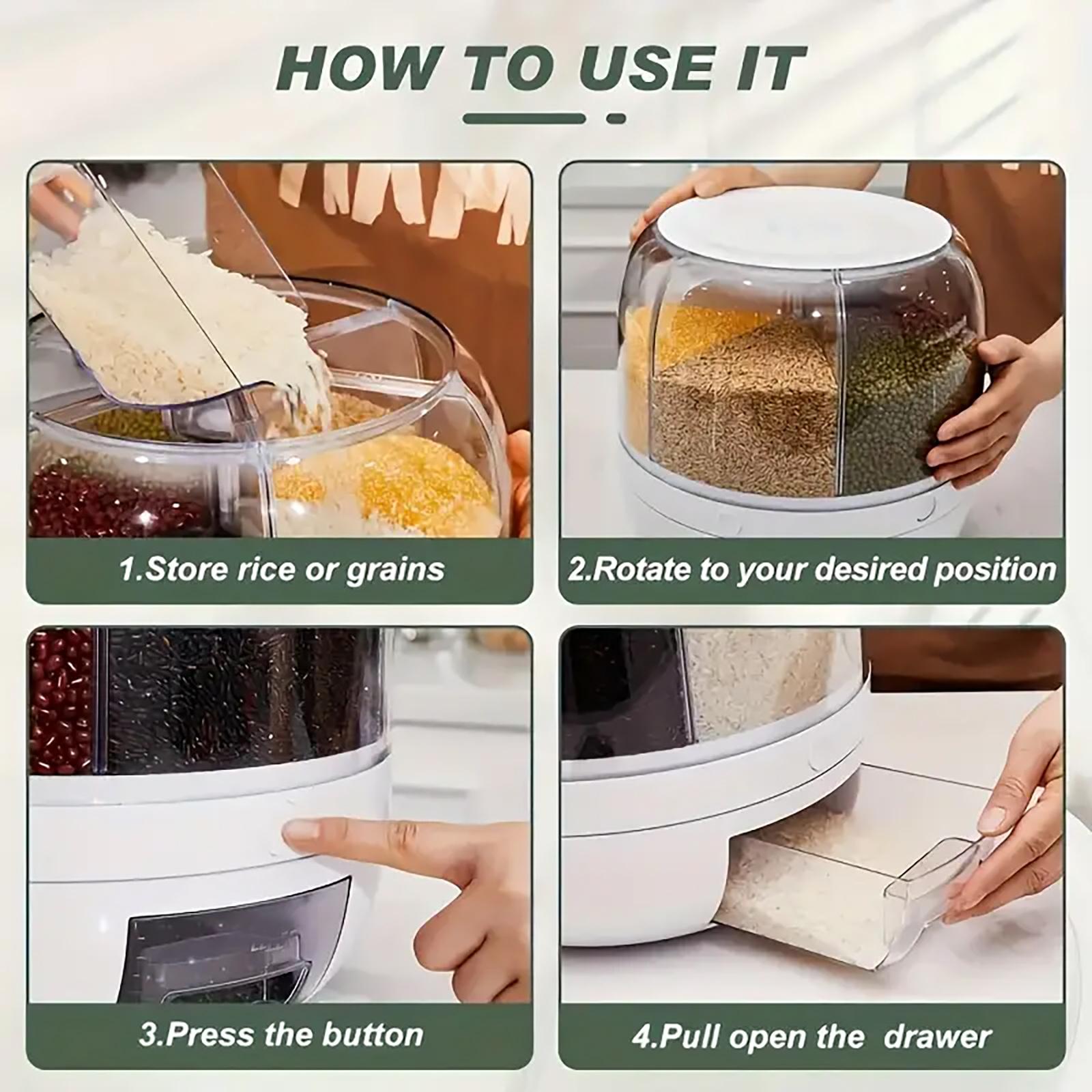 HOW TO USE IT

1.Store rice or grains

2.Rotate to your desired position

3.Press the button

4.Pull open the drawer