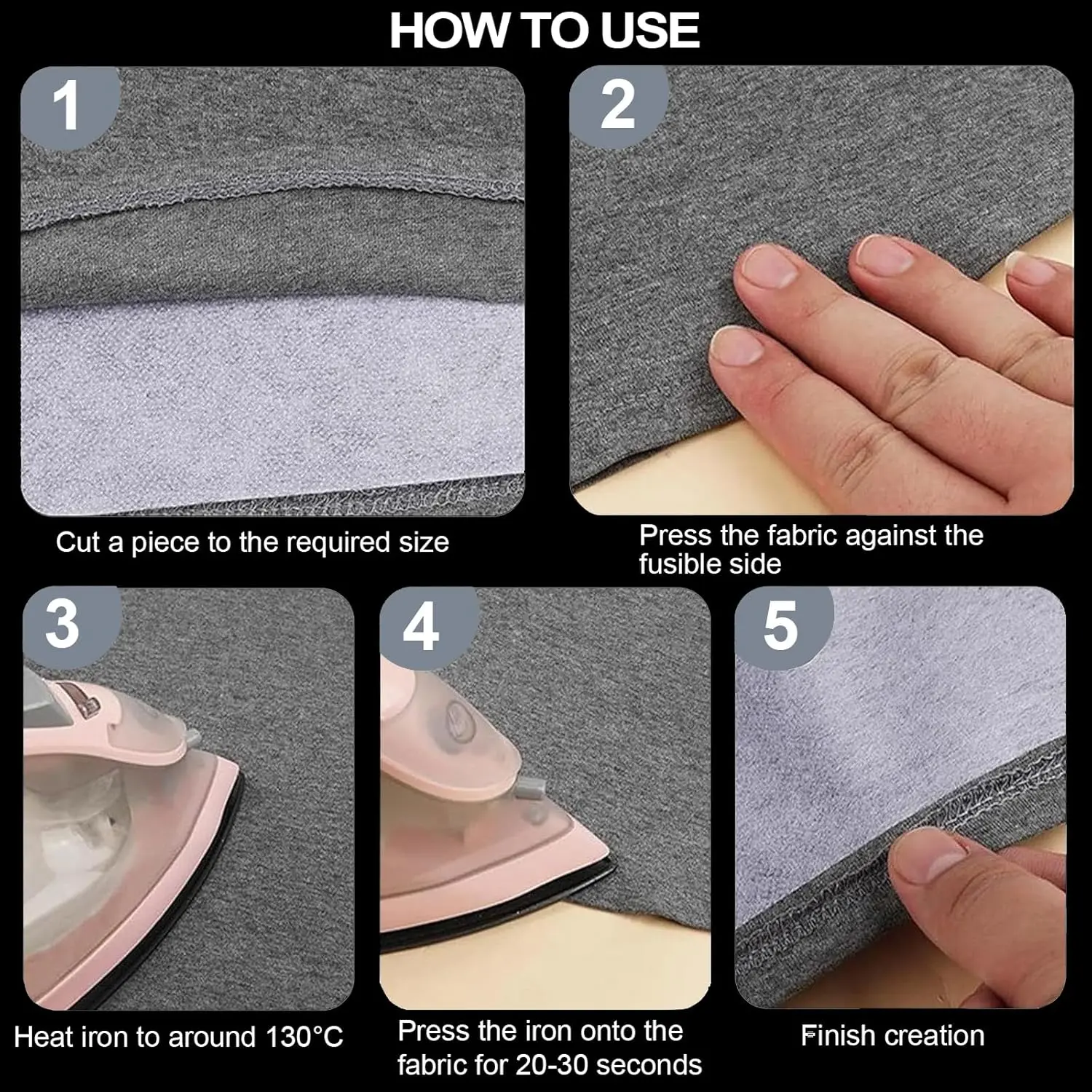 HOW TO USE

1

Cut a piece to the required size

2

Press the fabric against the fusible side

3

Heat iron to around 130°C

4

Press the iron onto the fabric for 20-30 seconds

5

Finish creation