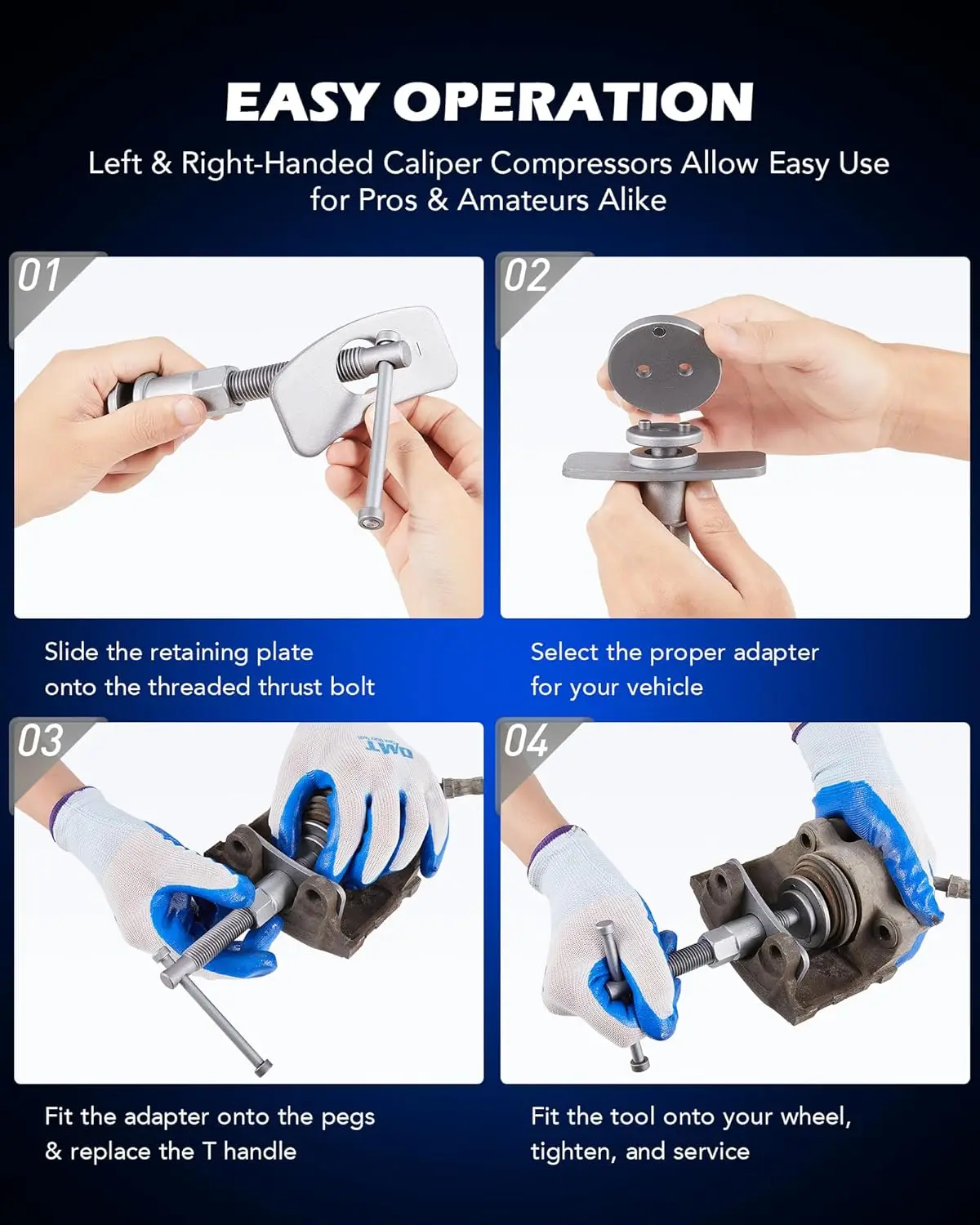 EASY OPERATION

Left & Right-Handed Caliper Compressors Allow Easy Use for Pros & Amateurs Alike

01

Slide the retaining plate onto the threaded thrust bolt

02

Select the proper adapter for your vehicle

03

OMT

Fit the adapter onto the pegs & replace the T handle

04

Fit the tool onto your wheel, tighten, and service