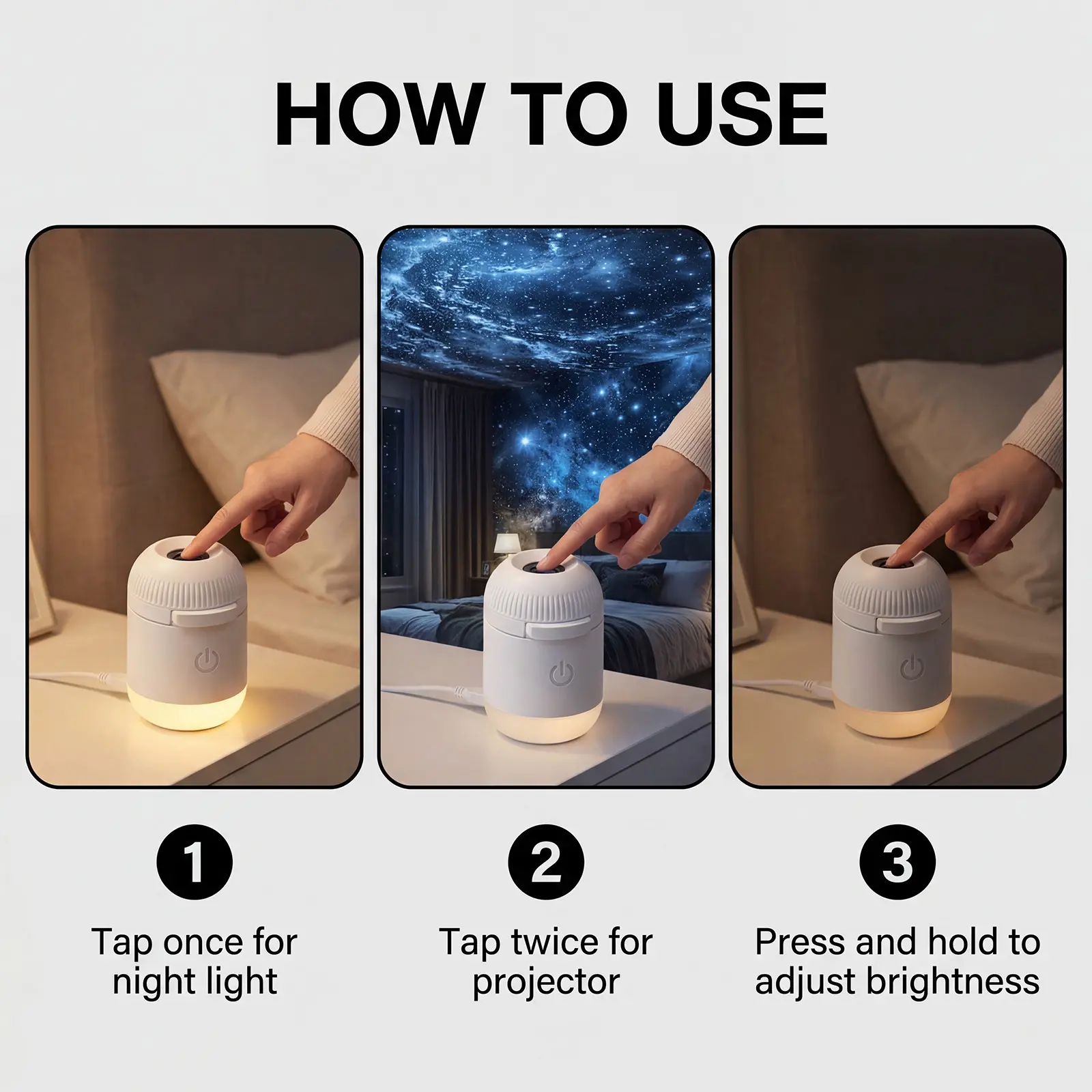 HOW TO USE

1

Tap once for night light

2

Tap twice for projector

3

Press and hold to adjust brightness