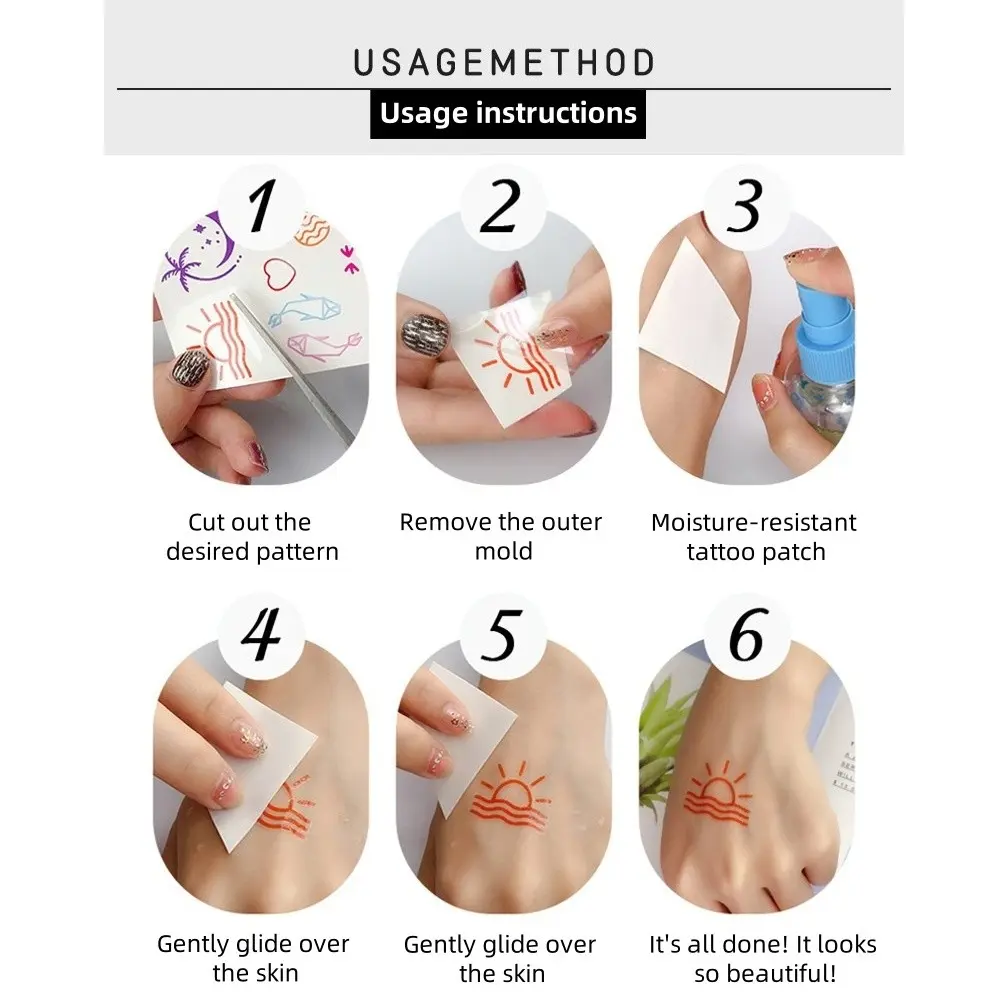 USAGEMETHOD

Usage instructions

1

Cut out the desired pattern

2

Remove the outer mold

3

Moisture-resistant tattoo patch

4

Gently glide over the skin

5

Gently glide over the skin

6

It's all done! It looks so beautiful!