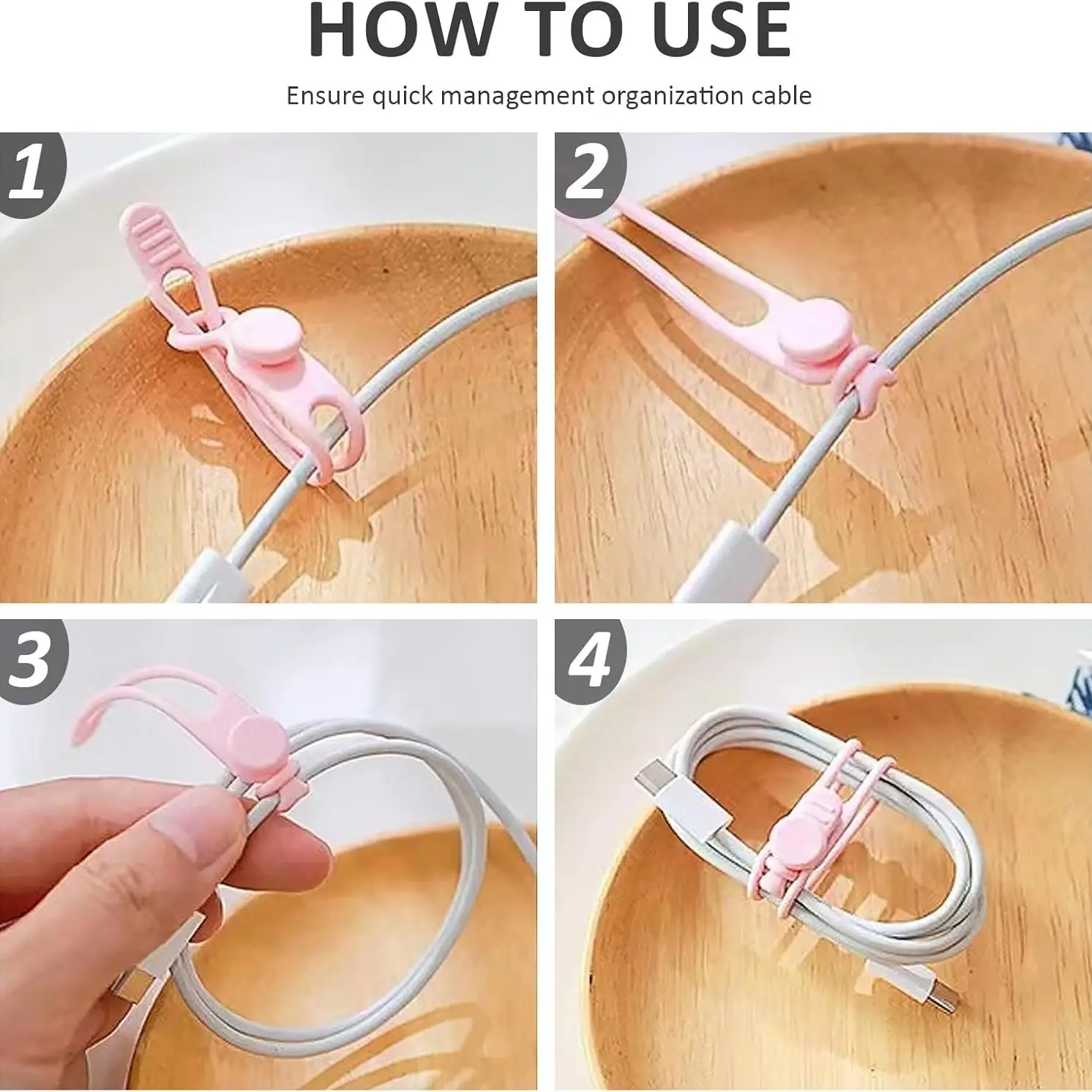 HOW TO USE

Ensure quick management organization cable

1

2

3

4