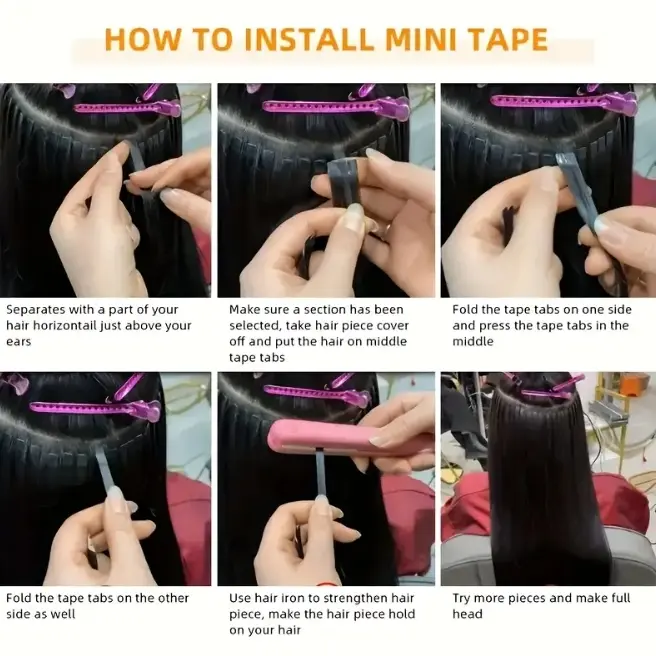 HOW TO INSTALL MINI TAPE

Separates with a part of your hair horizontail just above your ears

Make sure a section has been selected, take hair piece cover off and put the hair on middle tape tabs

Fold the tape tabs on one side and press the tape tabs in the middle

Fold the tape tabs on the other side as well

Use hair iron to strengthen hair piece, make the hair piece hold on your hair

Try more pieces and make full head