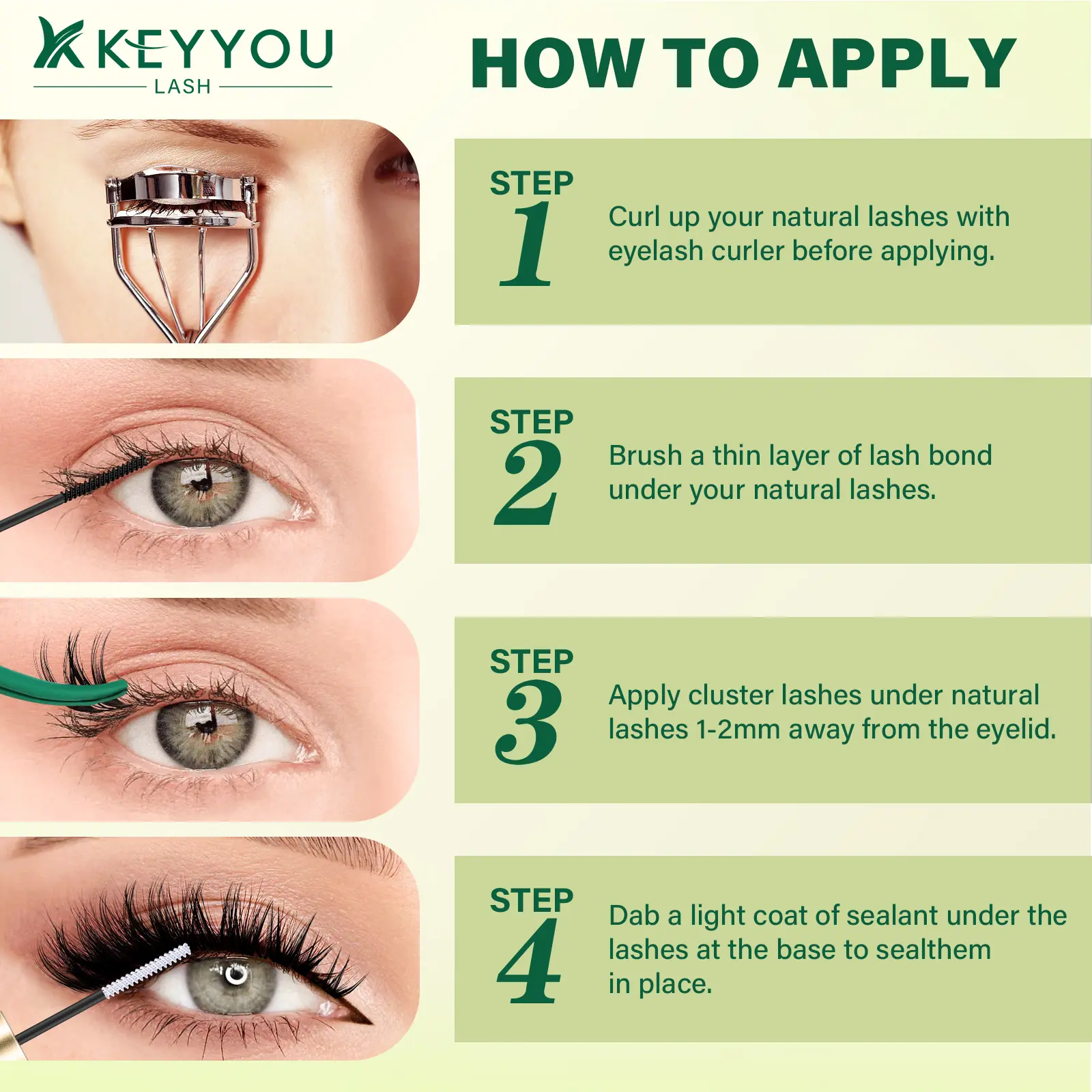 KEYYOU
LASH

HOW TO APPLY

STEP 1
Curl up your natural lashes with eyelash curler before applying.

STEP 2
Brush a thin layer of lash bond under your natural lashes.

STEP 3
Apply cluster lashes under natural lashes 1-2mm away from the eyelid.

STEP 4
Dab a light coat of sealant under the lashes at the base to sealthem in place.