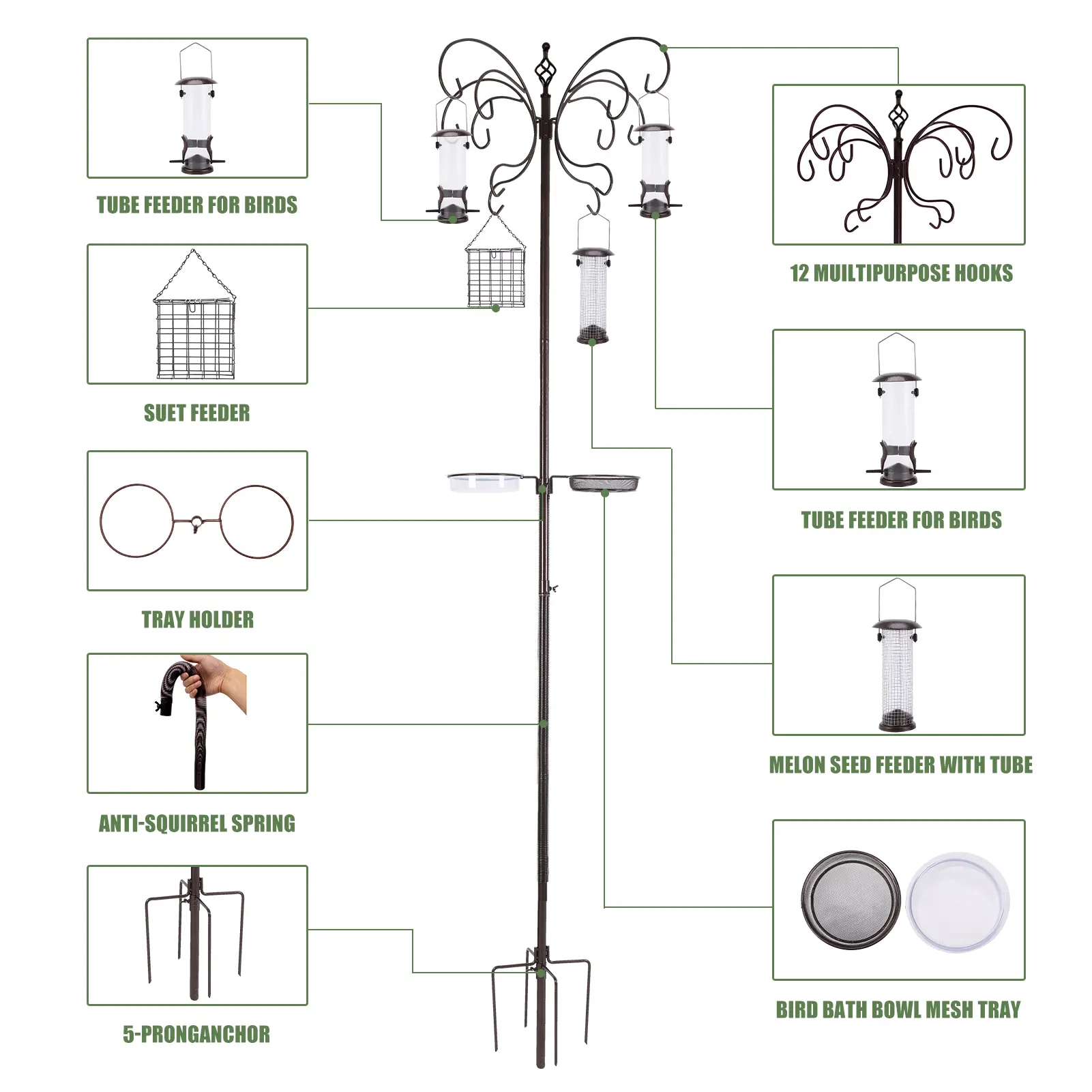 TUBE FEEDER FOR BIRDS

SUET FEEDER

TRAY HOLDER

ANTI-SQUIRREL SPRING

5-PRONGANCHOR

12 MUILTIPURPOSE HOOKS

TUBE FEEDER FOR BIRDS

MELON SEED FEEDER WITH TUBE

BIRD BATH BOWL MESH TRAY