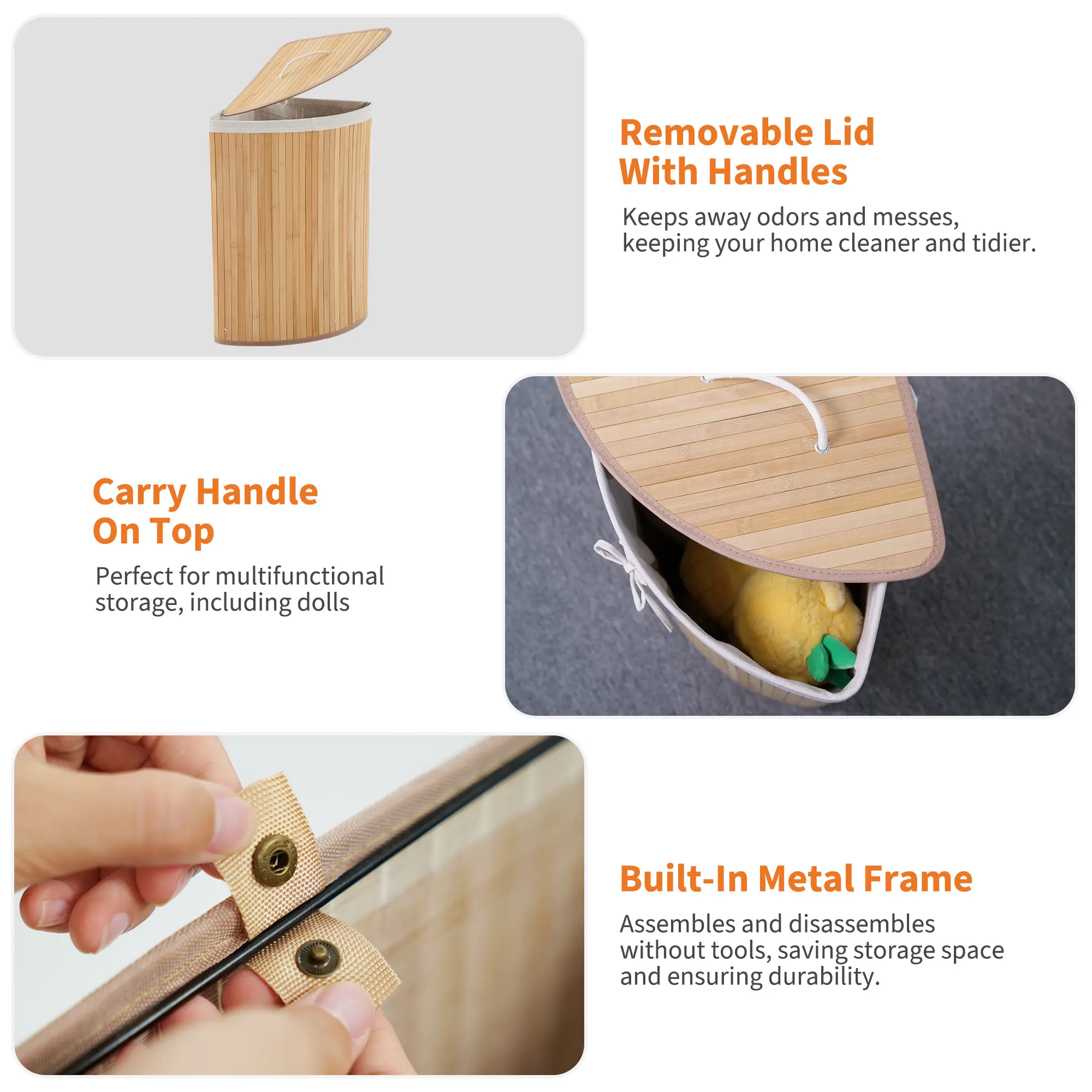 Removable Lid
With Handles

Keeps away odors and messes, keeping your home cleaner and tidier.

Carry Handle
On Top

Perfect for multifunctional storage, including dolls

Built-In Metal Frame

Assembles and disassembles without tools, saving storage space and ensuring durability.