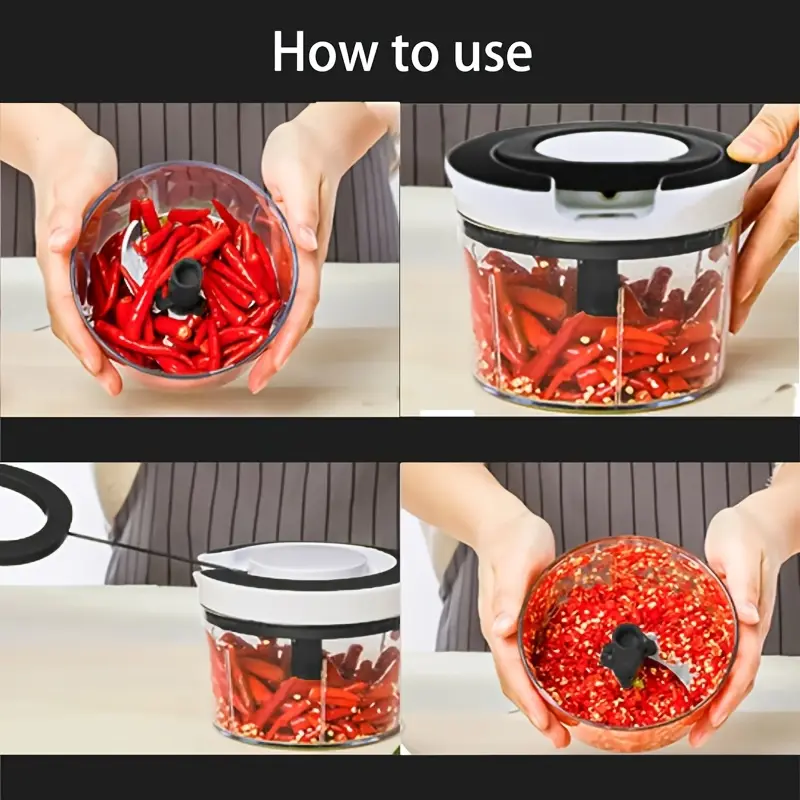 How to use