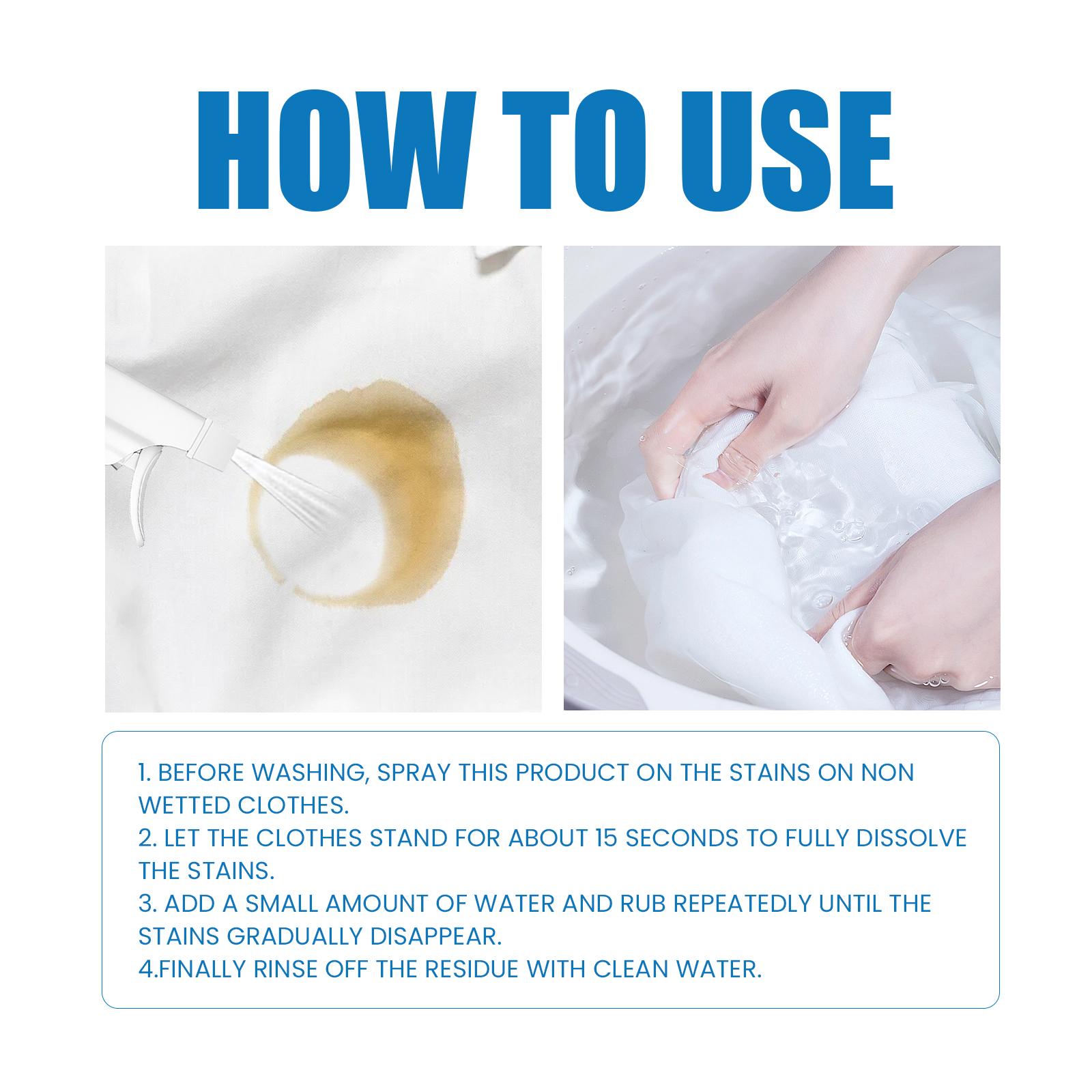 HOW TO USE

1. BEFORE WASHING, SPRAY THIS PRODUCT ON THE STAINS ON NON WETTED CLOTHES.
2. LET THE CLOTHES STAND FOR ABOUT 15 SECONDS TO FULLY DISSOLVE THE STAINS.
3. ADD A SMALL AMOUNT OF WATER AND RUB REPEATEDLY UNTIL THE STAINS GRADUALLY DISAPPEAR.
4.FINALLY RINSE OFF THE RESIDUE WITH CLEAN WATER.