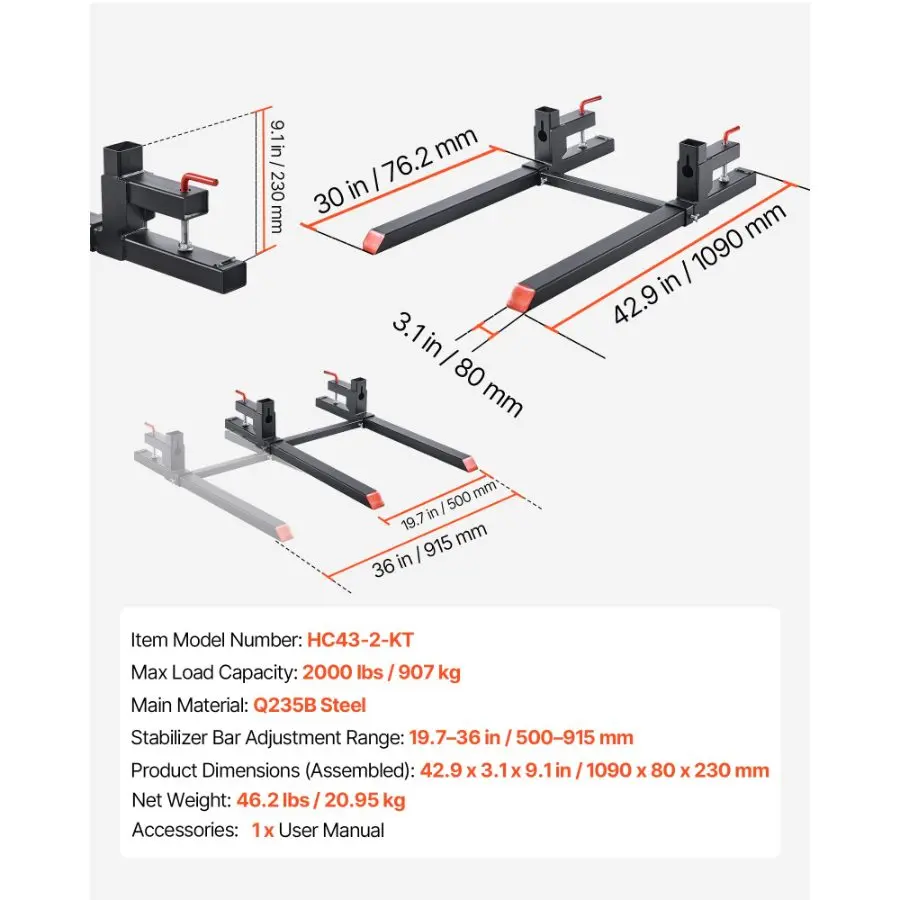 9.1 in / 230 mm

30 in / 76.2 mm

42.9 in / 1090 mm

3.1 in / 80 mm

19.7 in / 500 mm

36 in / 915 mm

Item Model Number: HC43-2-KT
Max Load Capacity: 2000 lbs / 907 kg
Main Material: Q235B Steel
Stabilizer Bar Adjustment Range: 19.7–36 in / 500–915 mm
Product Dimensions (Assembled): 42.9 x 3.1 x 9.1 in / 1090 x 80 x 230 mm
Net Weight: 46.2 lbs / 20.95 kg
Accessories: 1 x User Manual