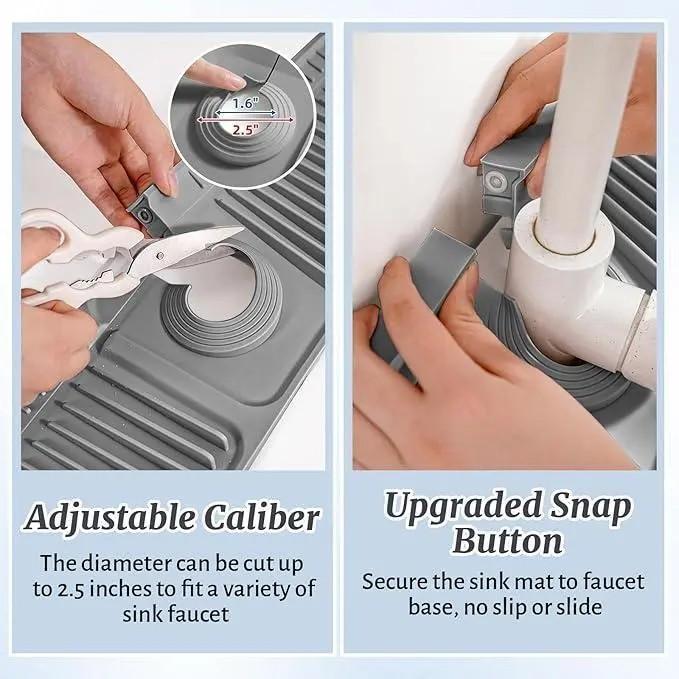 1.6"
2.5"

Adjustable Caliber

The diameter can be cut up to 2.5 inches to fit a variety of sink faucet

Upgraded Snap Button

Secure the sink mat to faucet base, no slip or slide