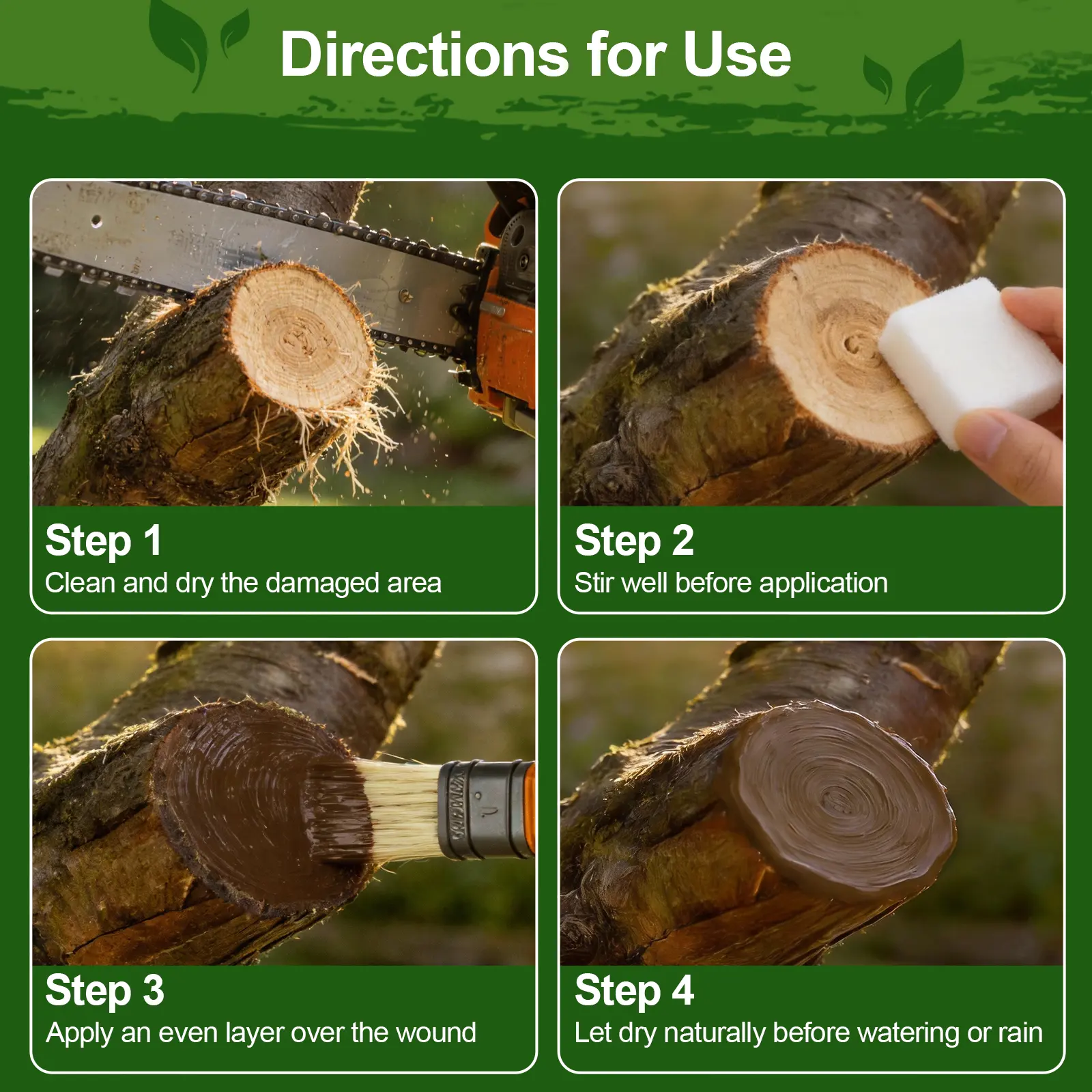 Directions for Use

Step 1
Clean and dry the damaged area

Step 2
Stir well before application

Step 3
Apply an even layer over the wound

Step 4
Let dry naturally before watering or rain