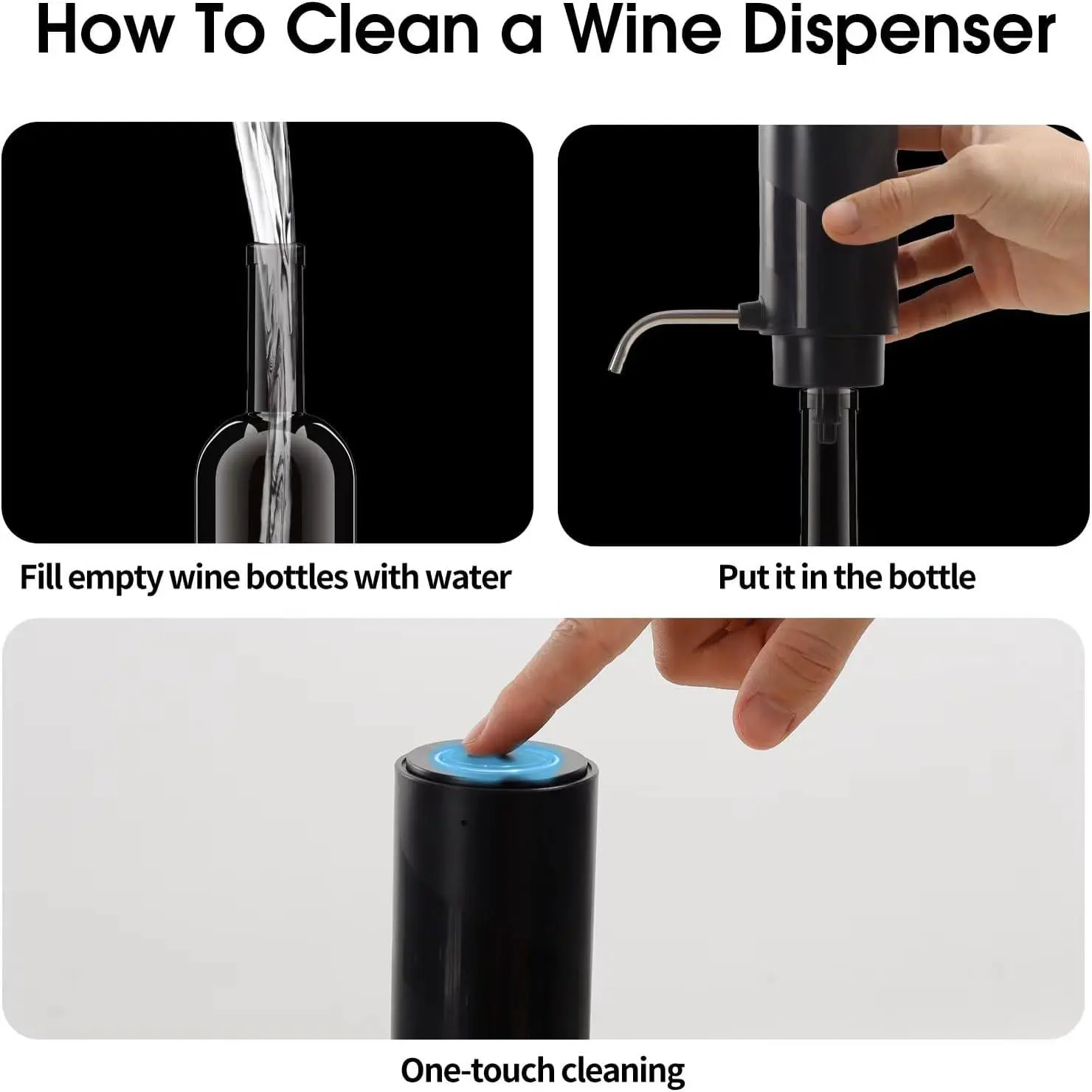 How To Clean a Wine Dispenser

Fill empty wine bottles with water

Put it in the bottle

One-touch cleaning