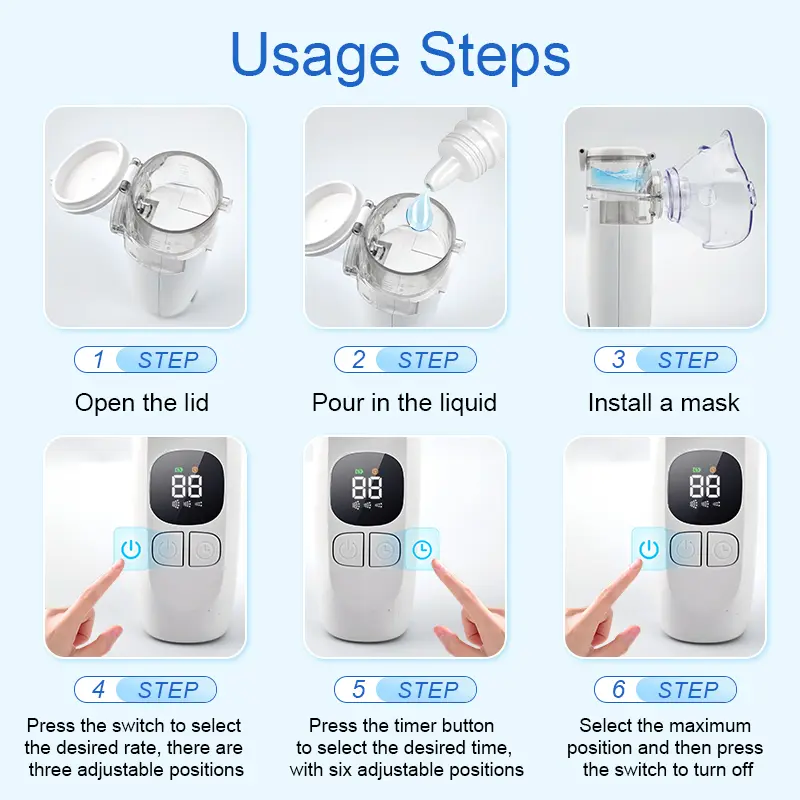 Usage Steps

1 STEP
Open the lid

2 STEP
Pour in the liquid

3 STEP
Install a mask

88

88

88

4 STEP
Press the switch to select the desired rate, there are three adjustable positions

5 STEP
Press the timer button to select the desired time, with six adjustable positions

6 STEP
Select the maximum position and then press the switch to turn off