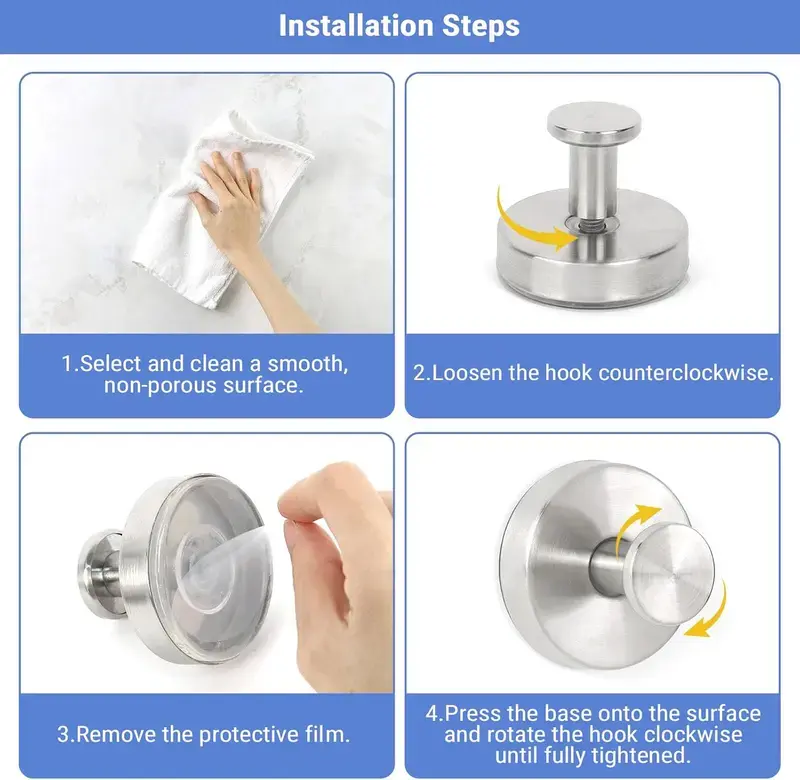 Installation Steps

1.Select and clean a smooth, non-porous surface.

2.Loosen the hook counterclockwise.

3.Remove the protective film.

4.Press the base onto the surface and rotate the hook clockwise until fully tightened.