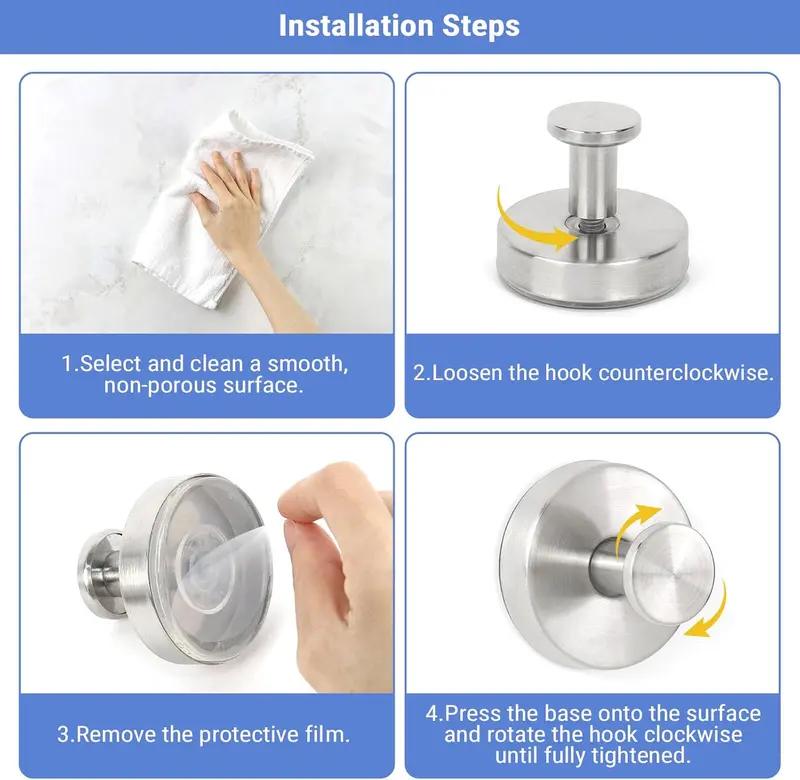 Installation Steps

1.Select and clean a smooth, non-porous surface.

2.Loosen the hook counterclockwise.

3.Remove the protective film.

4.Press the base onto the surface and rotate the hook clockwise until fully tightened.