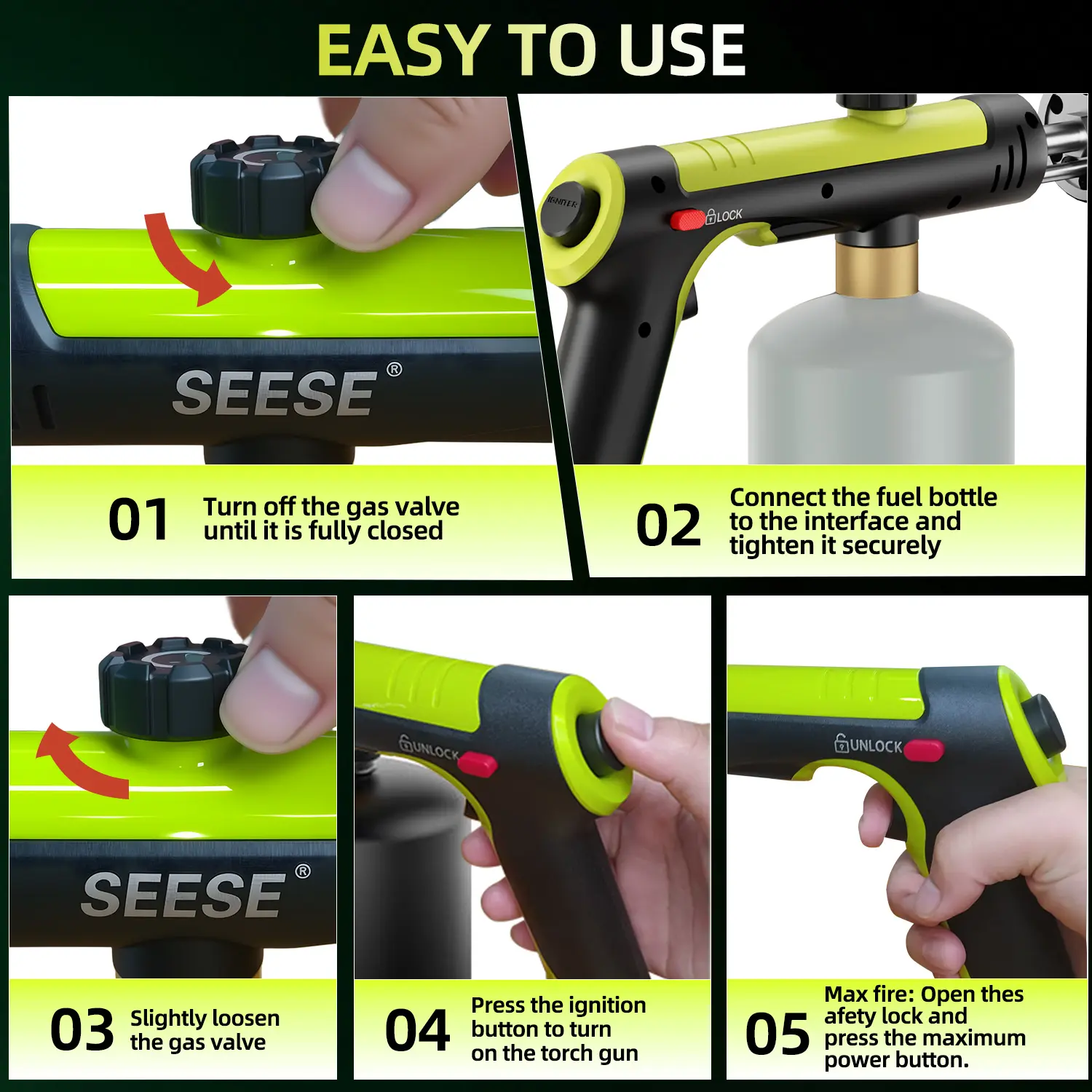 EASY TO USE

SEESE®

01 Turn off the gas valve until it is fully closed

IGNITER

LOCK

02 Connect the fuel bottle to the interface and tighten it securely

SEESE®

03 Slightly loosen the gas valve

UNLOCK

04 Press the ignition button to turn on the torch gun

UNLOCK

05 Max fire: Open thes afety lock and press the maximum power button.