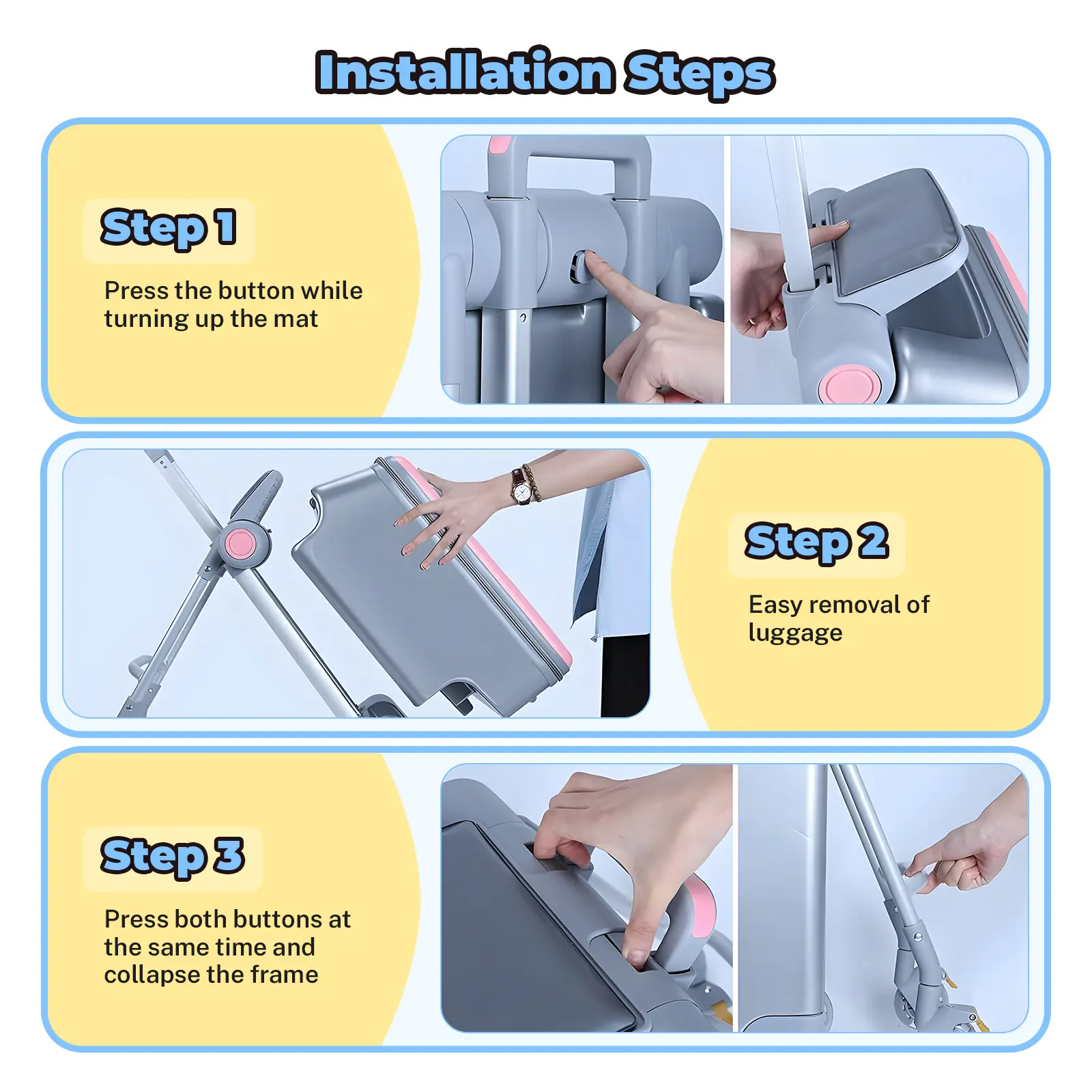 Installation Steps

Step 1

Press the button while turning up the mat

Step 2

Easy removal of luggage

Step 3

Press both buttons at the same time and collapse the frame