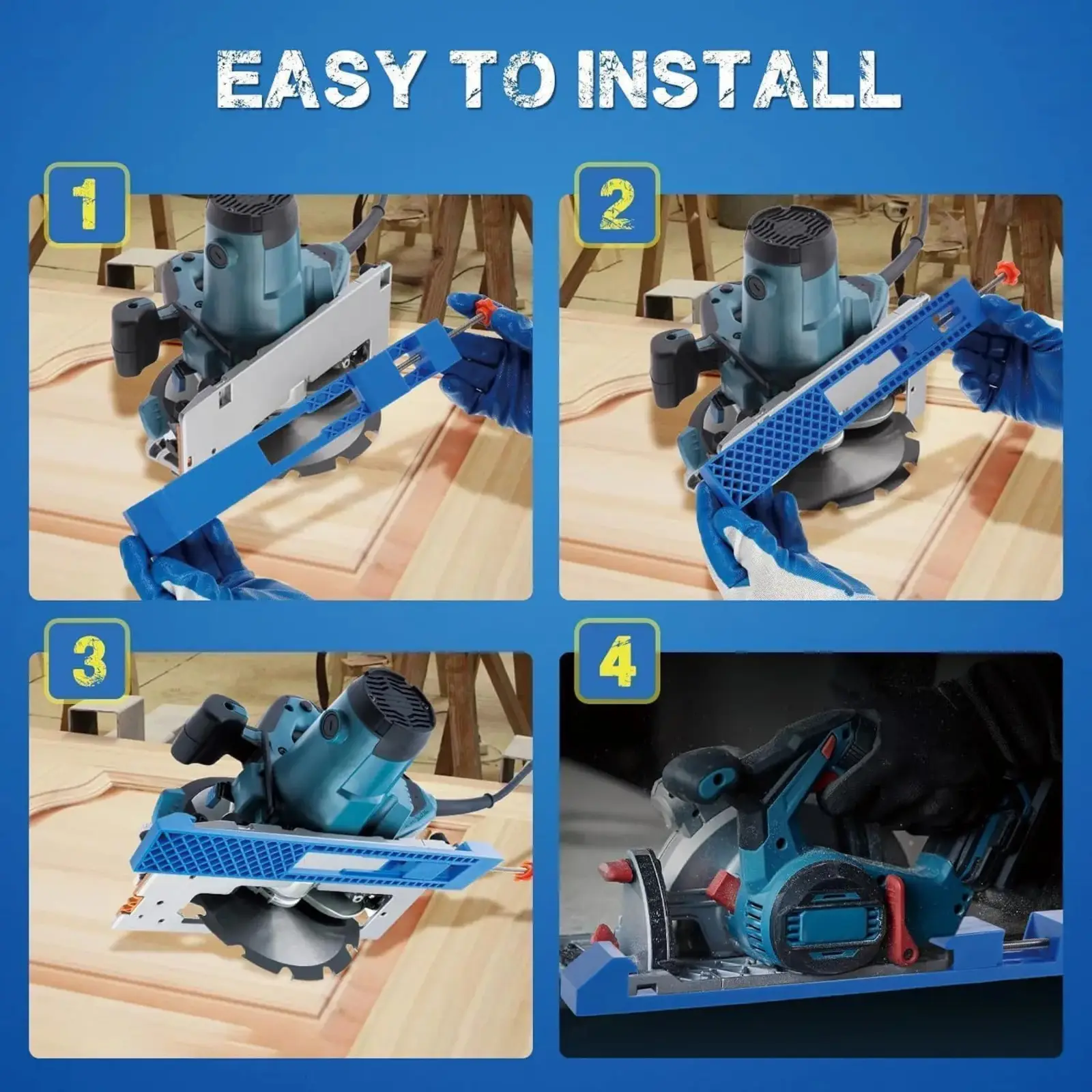 EASY TO INSTALL

1

2

3

4