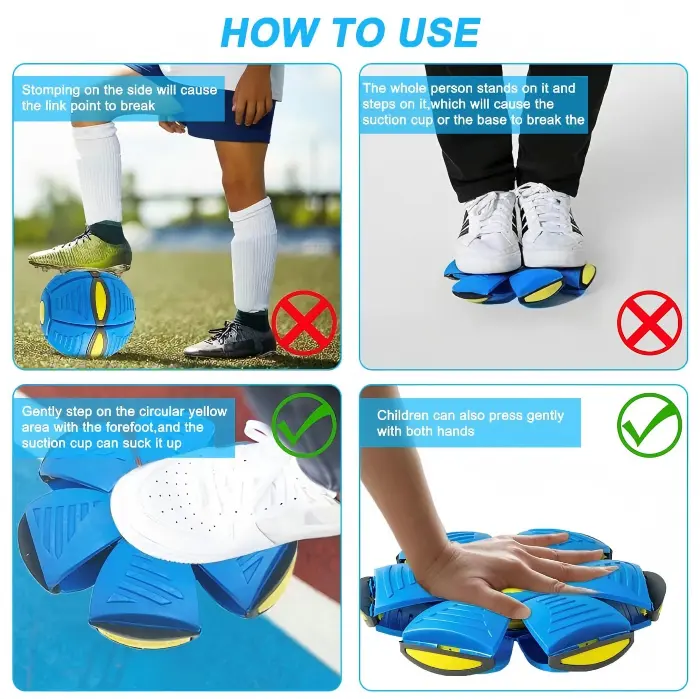 HOW TO USE

Stomping on the side will cause the link point to break

The whole person stands on it and steps on it,which will cause the suction cup or the base to break the

Gently step on the circular yellow area with the forefoot,and the suction cup can suck it up

Children can also press gently with both hands