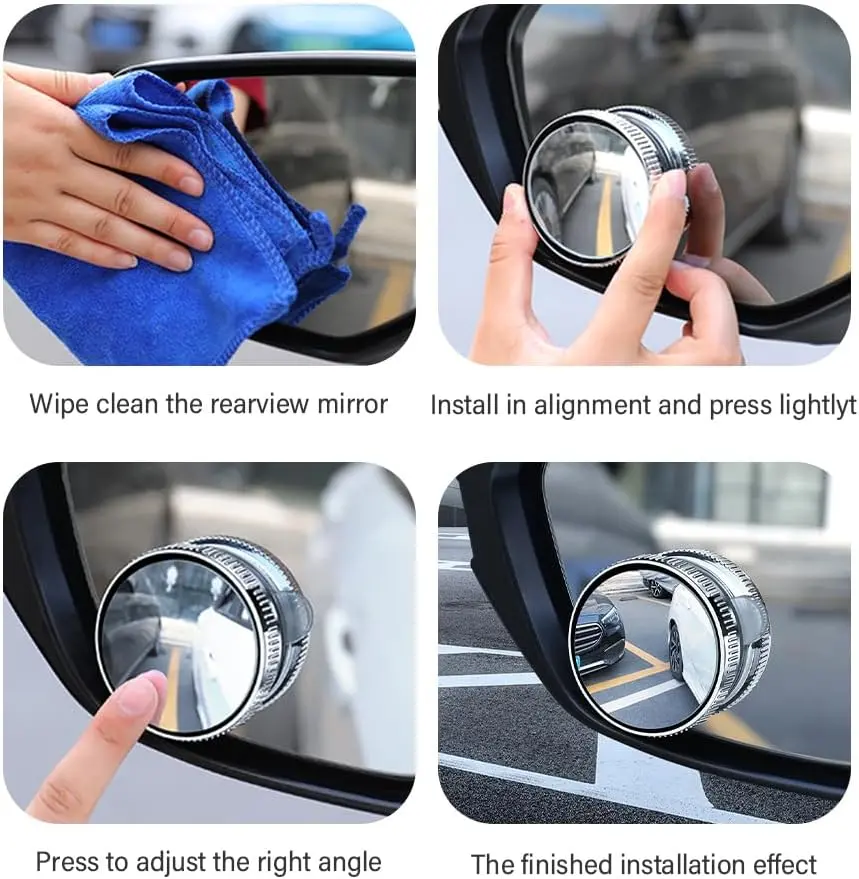 Wipe clean the rearview mirror

Install in alignment and press lightlyt

Press to adjust the right angle

The finished installation effect