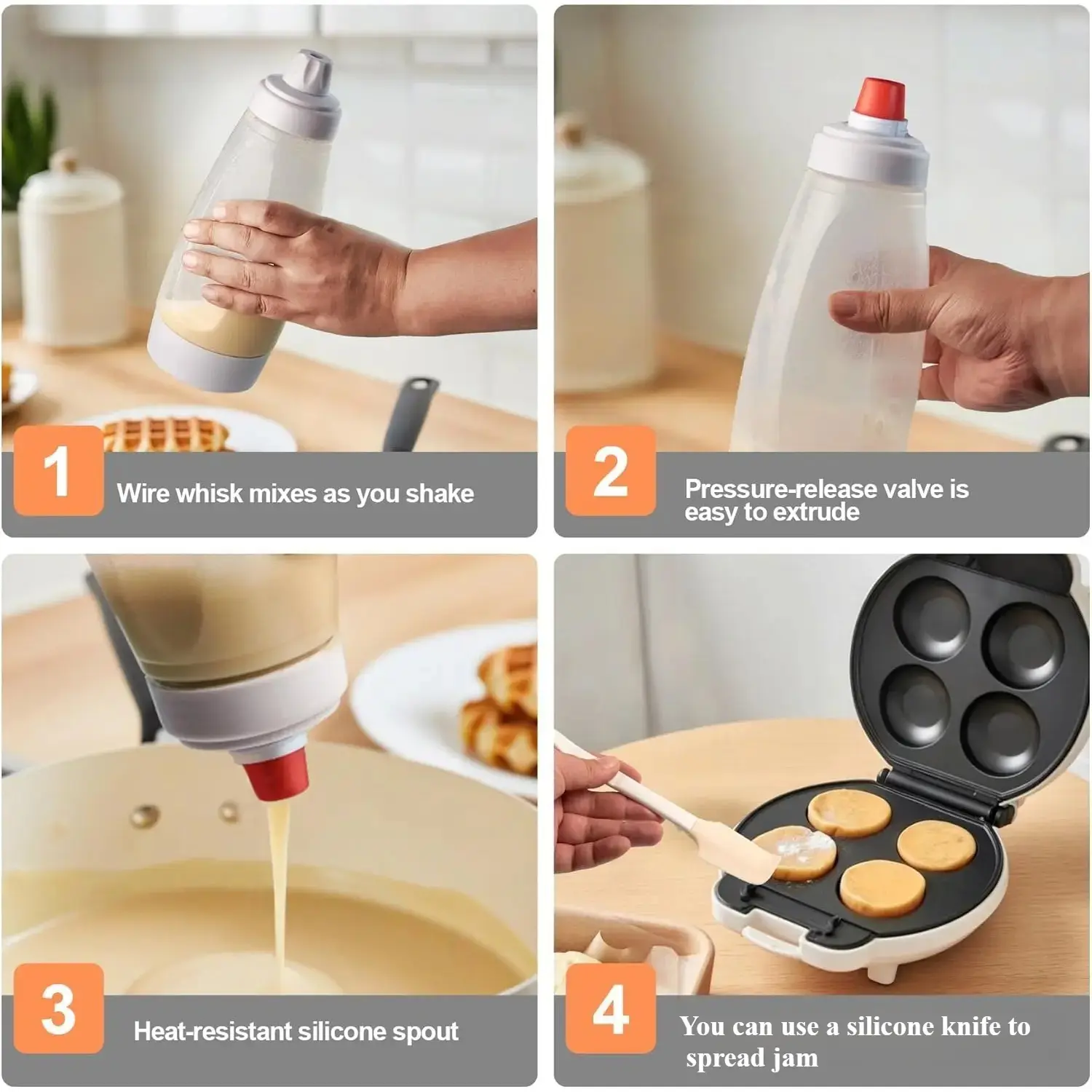 1

Wire whisk mixes as you shake

2

Pressure-release valve is easy to extrude

3

Heat-resistant silicone spout

4

You can use a silicone knife to spread jam