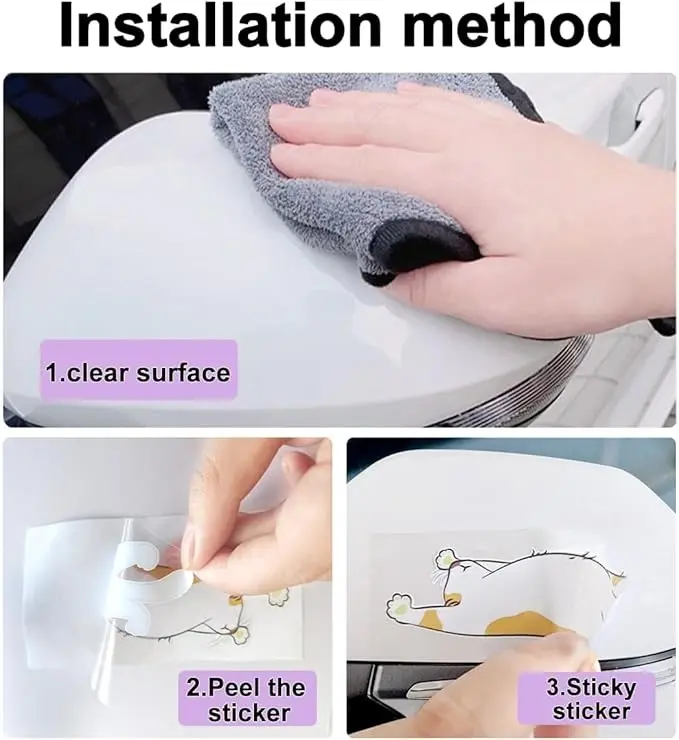 Installation method

1.clear surface

2.Peel the sticker

3.Sticky sticker