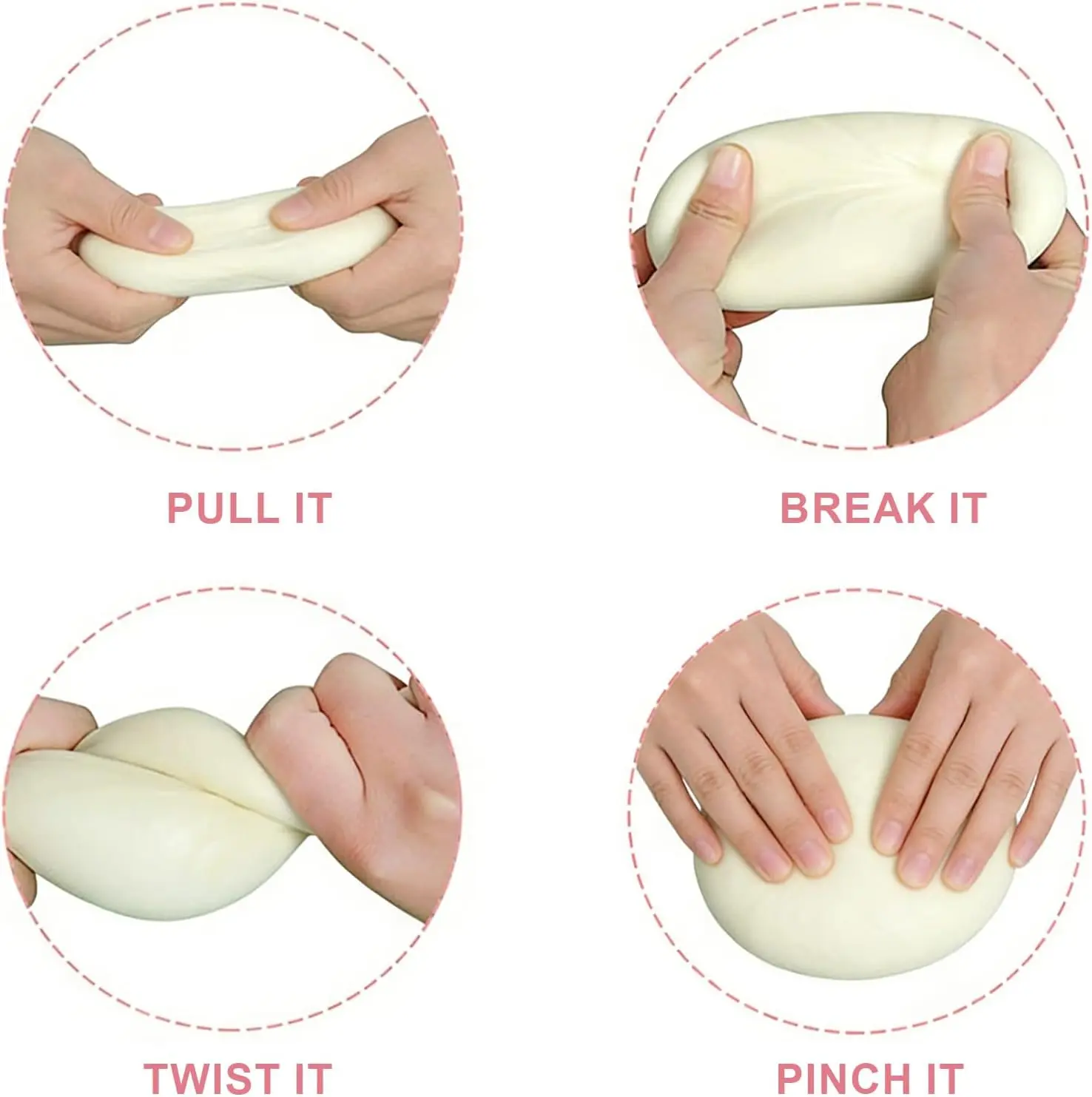 PULL IT

BREAK IT

TWIST IT

PINCH IT