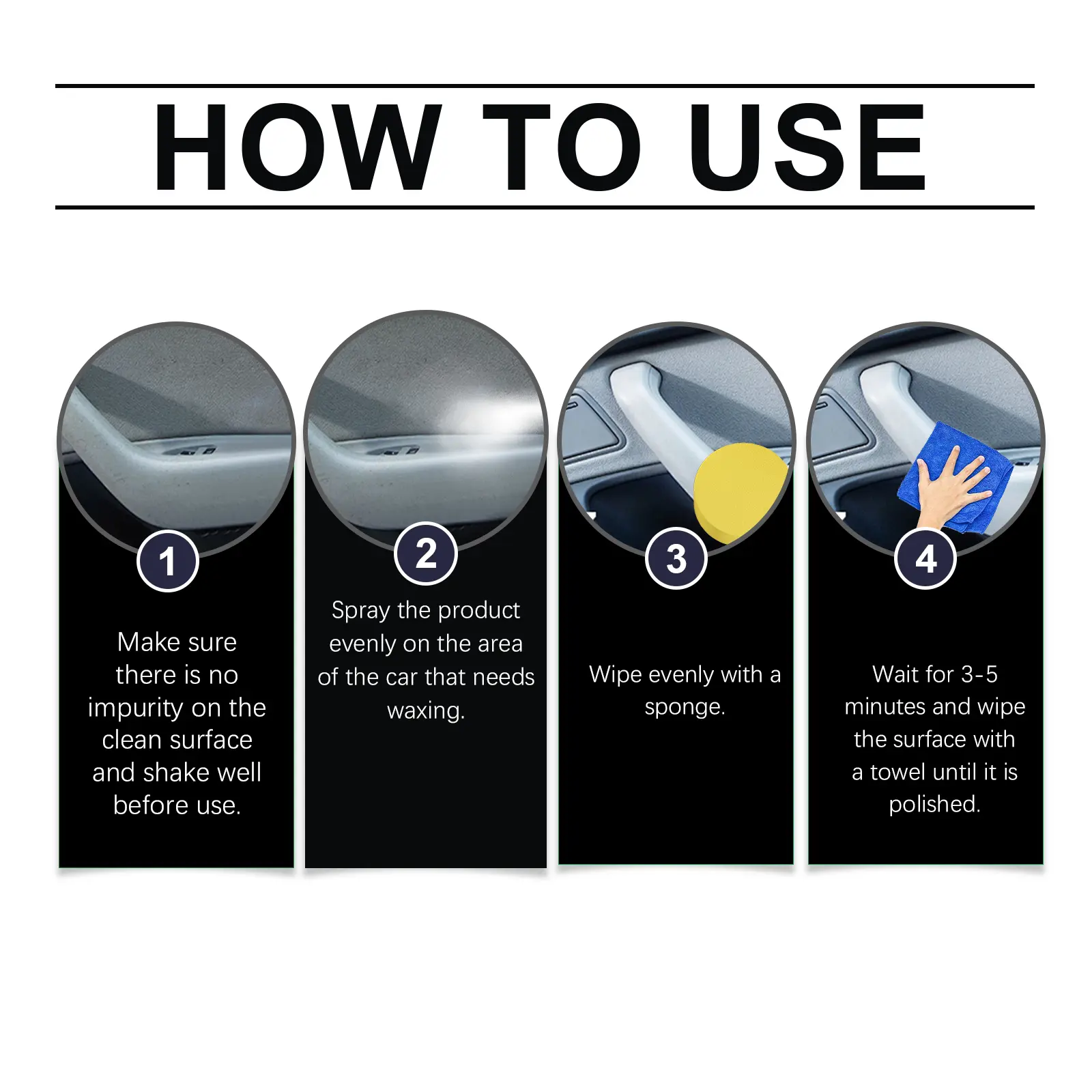 HOW TO USE

1

Make sure there is no impurity on the clean surface and shake well before use.

2

Spray the product evenly on the area of the car that needs waxing.

3

Wipe evenly with a sponge.

4

Wait for 3-5 minutes and wipe the surface with a towel until it is polished.