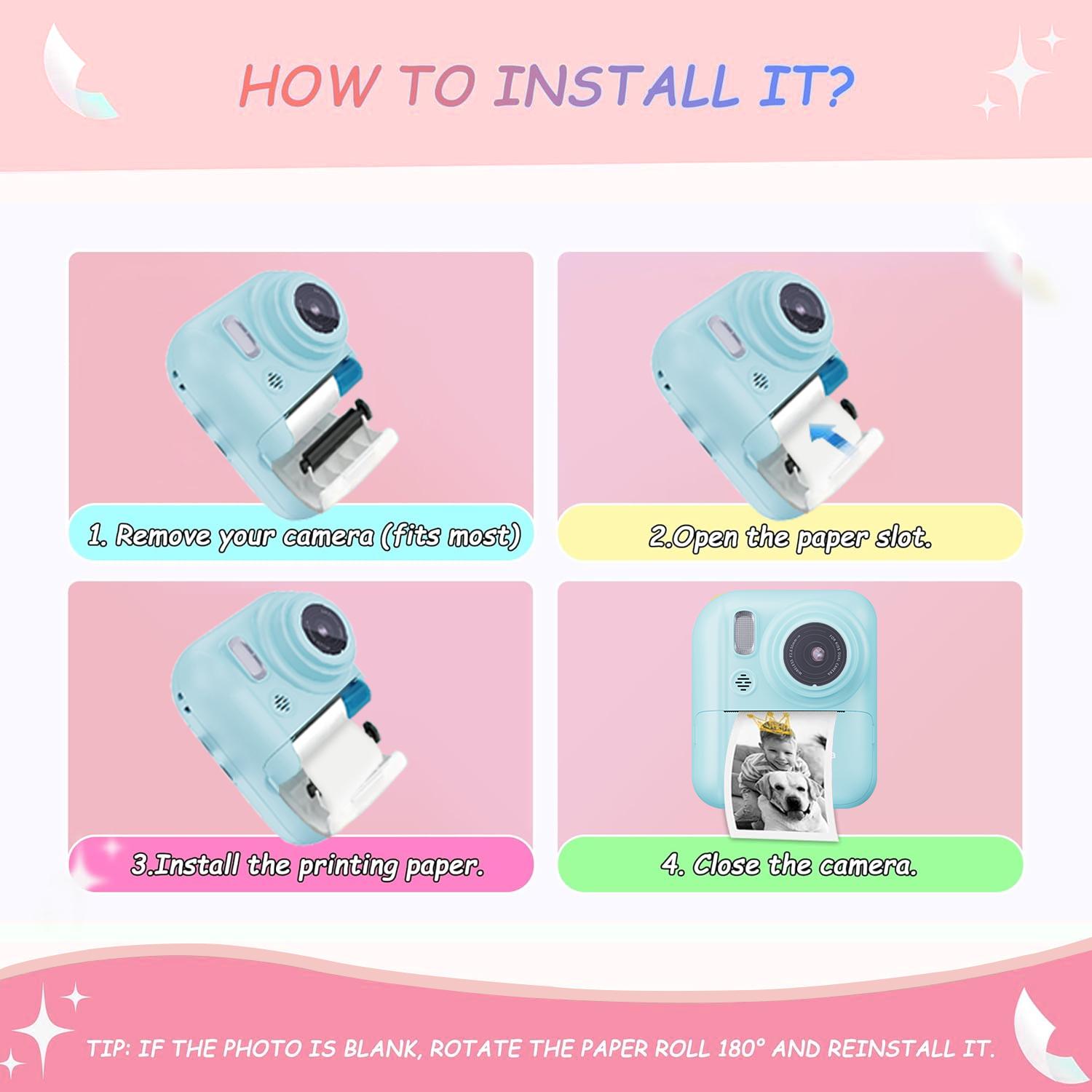 HOW TO INSTALL IT?

1. Remove your camera (fits most)

2.Open the paper slot.

3.Install the printing paper.

4. Close the camera.

TIP: IF THE PHOTO IS BLANK, ROTATE THE PAPER ROLL 180° AND REINSTALL IT.