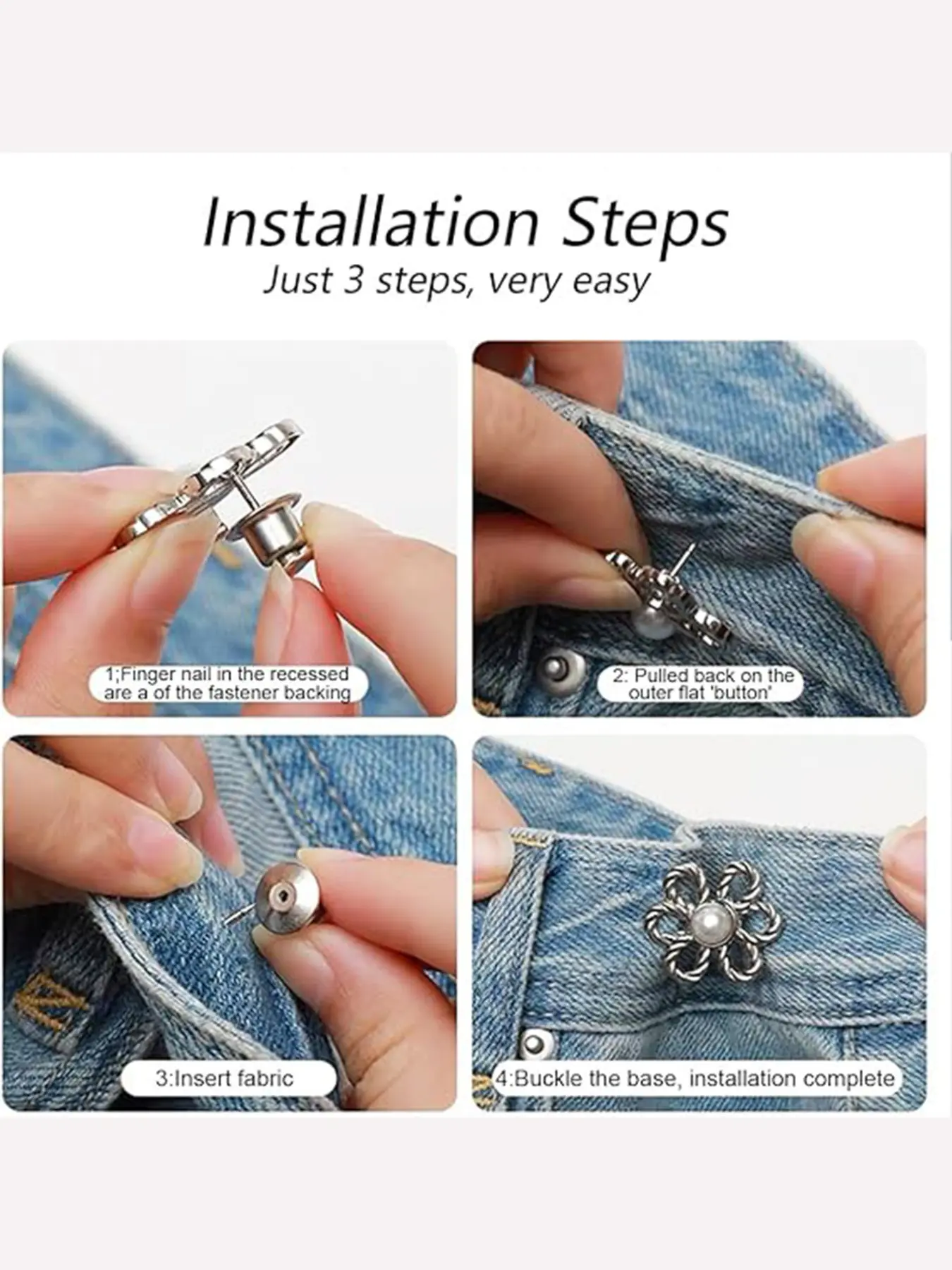 Installation Steps
Just 3 steps, very easy

1;Finger nail in the recessed are a of the fastener backing

2: Pulled back on the outer flat 'button'

3:Insert fabric

4:Buckle the base, installation complete