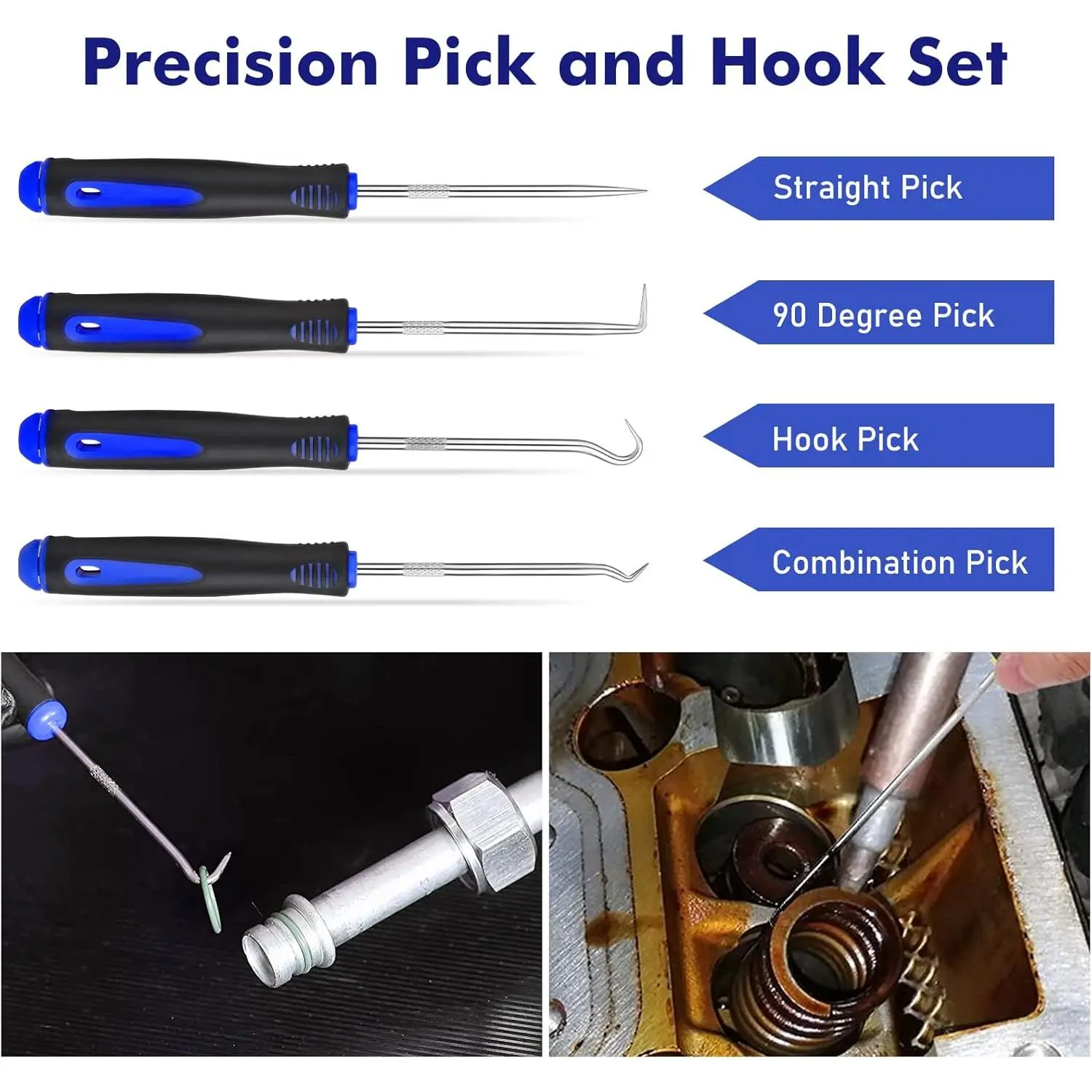 Precision Pick and Hook Set

Straight Pick

90 Degree Pick

Hook Pick

Combination Pick