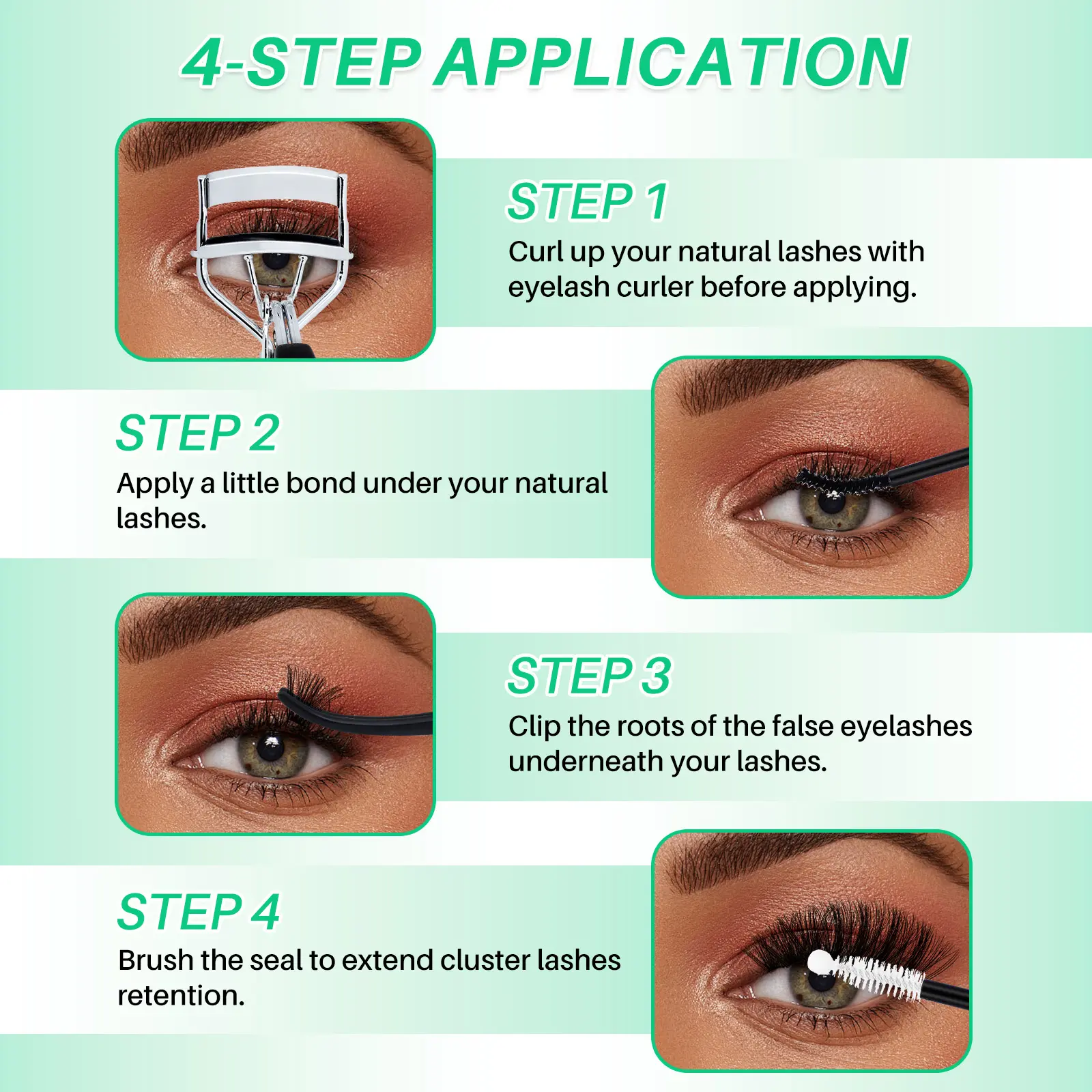 4-STEP APPLICATION

STEP 1
Curl up your natural lashes with eyelash curler before applying.

STEP 2
Apply a little bond under your natural lashes.

STEP 3
Clip the roots of the false eyelashes underneath your lashes.

STEP 4
Brush the seal to extend cluster lashes retention.