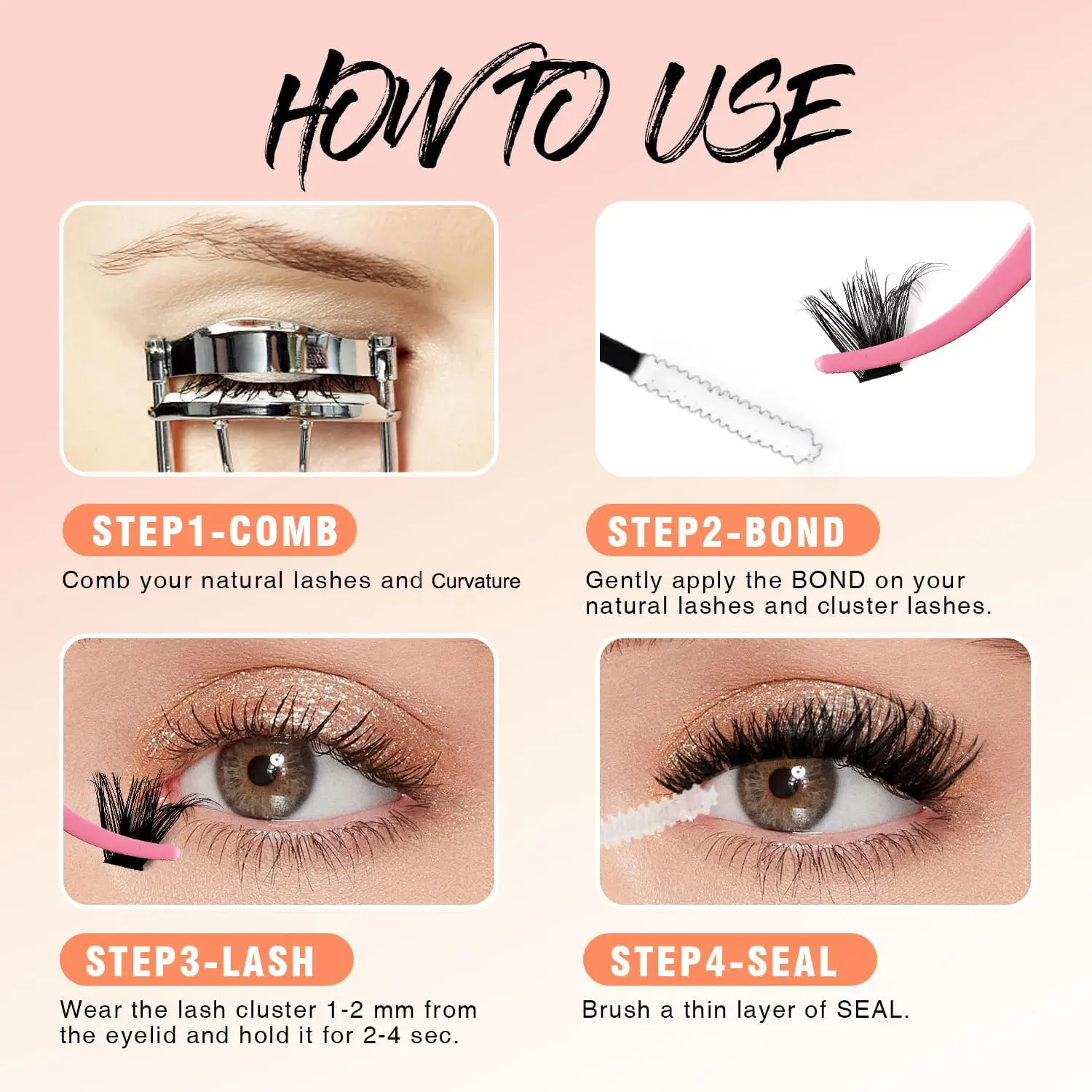 HOW TO USE

STEP1-COMB

Comb your natural lashes and Curvature

STEP2-BOND

Gently apply the BOND on your natural lashes and cluster lashes.

STEP3-LASH

Wear the lash cluster 1-2 mm from the eyelid and hold it for 2-4 sec.

STEP4-SEAL

Brush a thin layer of SEAL.