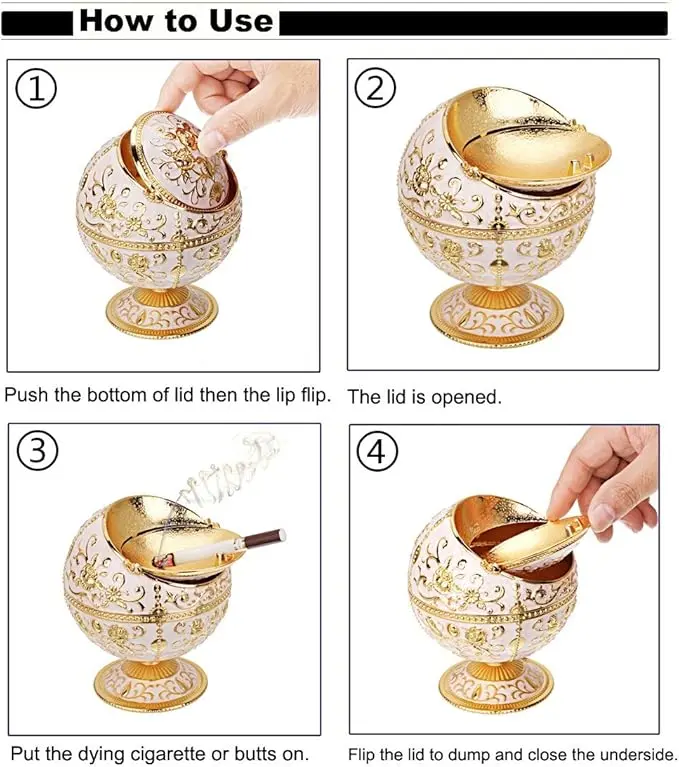 How to Use

①

Push the bottom of lid then the lip flip.

②

The lid is opened.

③

Put the dying cigarette or butts on.

④

Flip the lid to dump and close the underside.