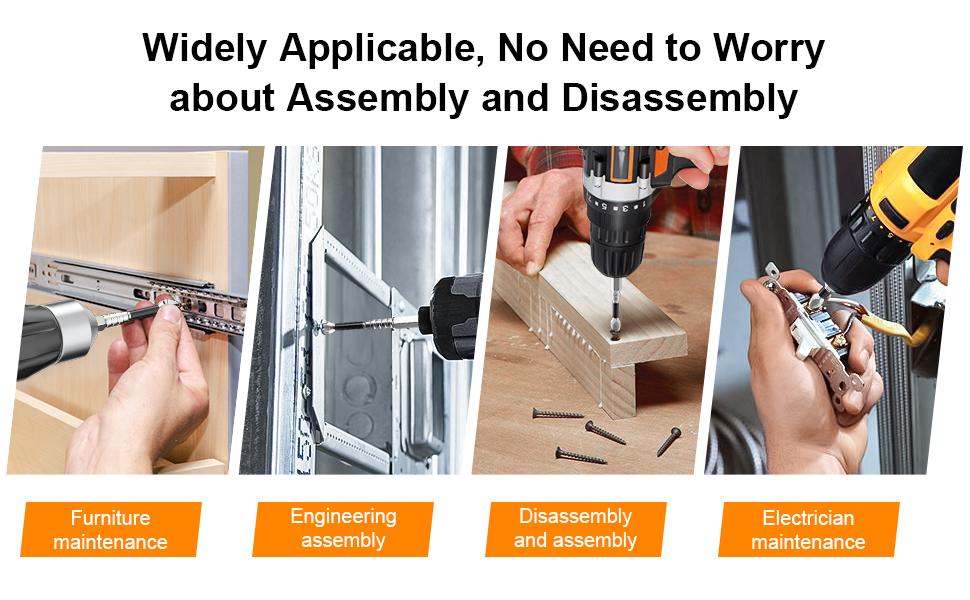 Widely Applicable, No Need to Worry about Assembly and Disassembly

Furniture maintenance

Engineering assembly

Disassembly and assembly

Electrician maintenance